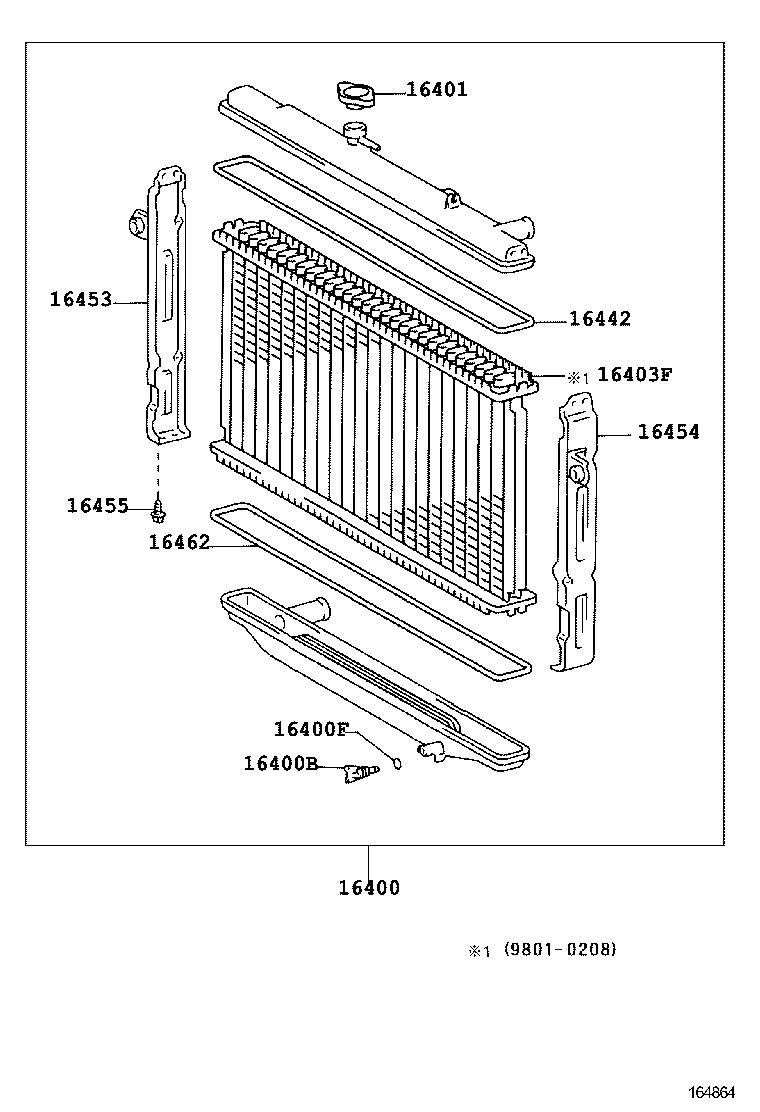 16401

16453

16442

※1 16403F

16454

16455

16462

16400F

16400B

16400

※1 (9801-0208)

164864