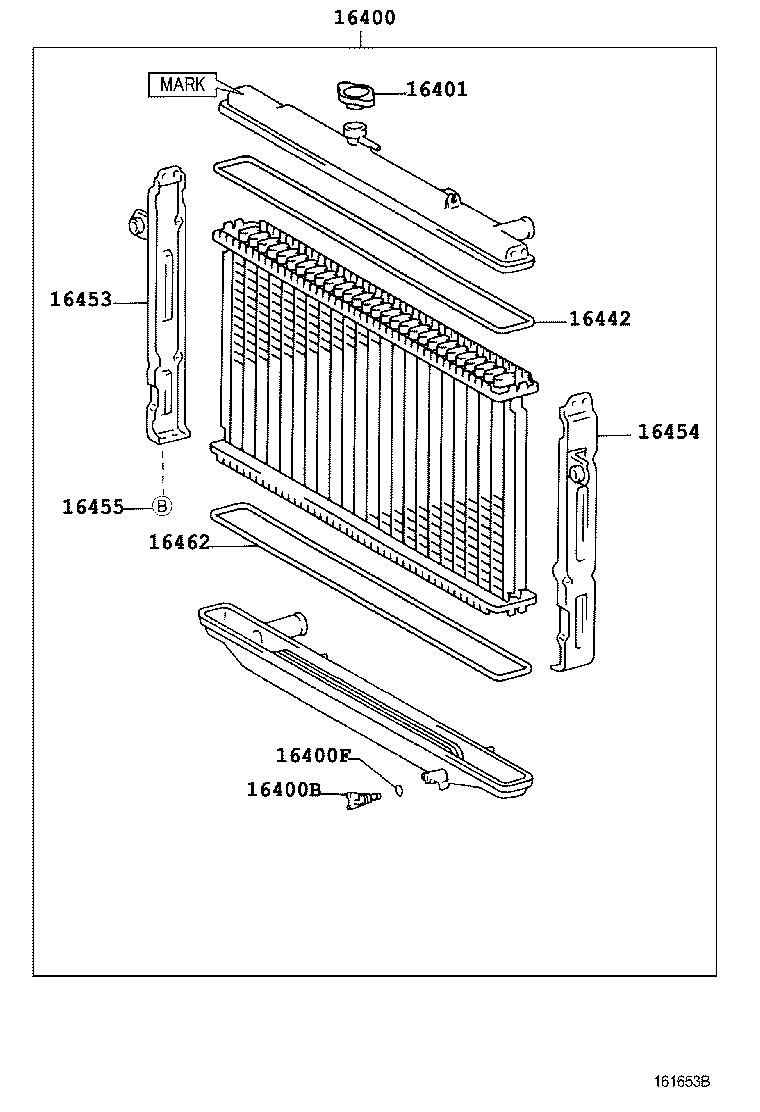 16400

MARK

16401

16453

16442

16454

16455

B

16462

16400F

16400B

161653B