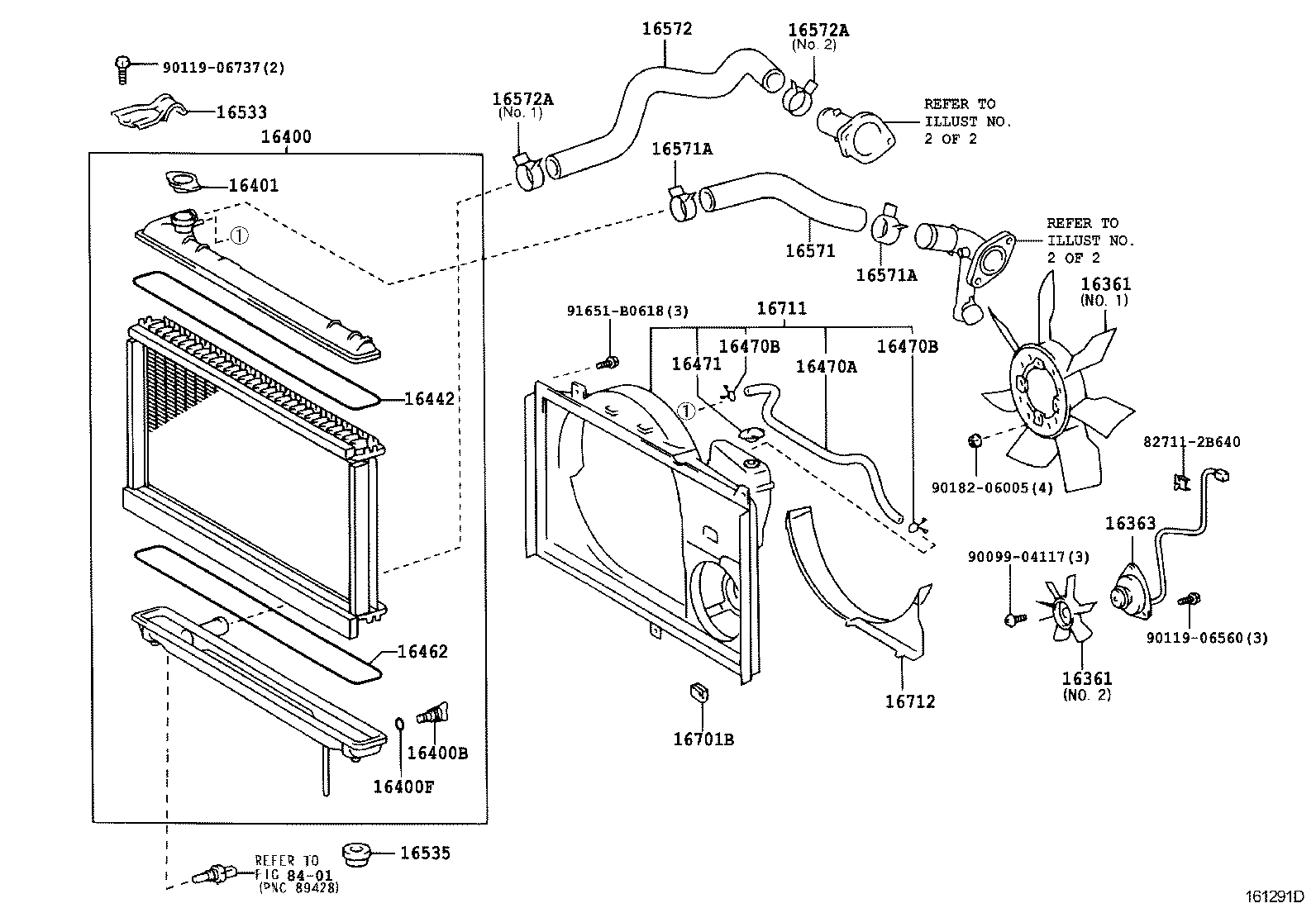 90119-06737(2)
16533
16400
16401
①
16442
16462
16400B
16400F
16535
REFER TO
FIG 84-01
(PNC 89428)
16572
16572A
(No. 2)
16572A
(No. 1)
REFER TO
ILLUST NO.
2 OF 2
16571A
16571
16571A
REFER TO
ILLUST NO.
2 OF 2
16361
(NO. 1)
91651-B0618(3)
16711
16471
16470B
16470A
16470B
①
90182-06005(4)
82711-2B640
16363
90099-04117(3)
90119-06560(3)
16361
(NO. 2)
16712
16701B
161291D