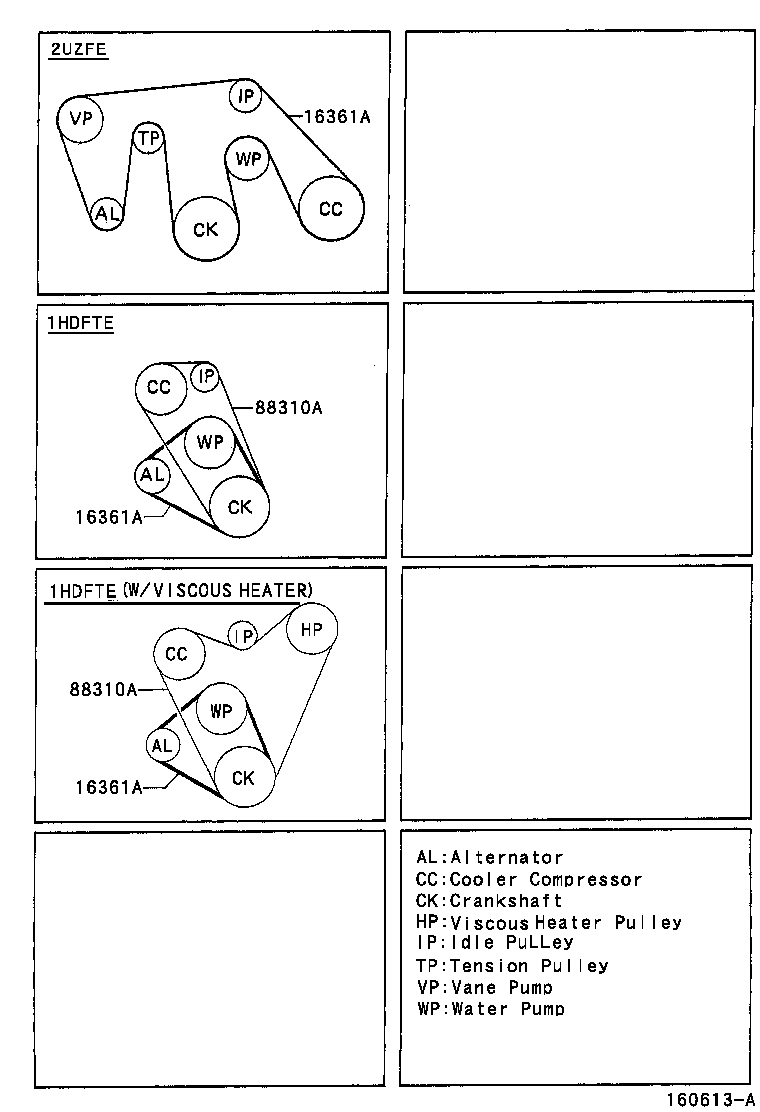 2UZFE

VP
IP
16361A
TP
WP
AL
CK
CC

1HDFTE

CC
IP
88310A
WP
AL
CK
16361A

1HDFTE (W/VISCOUS HEATER)

CC
IP
HP
88310A
WP
AL
CK
16361A

AL:Alternator
CC:Cooler Compressor
CK:Crankshaft
HP:Viscous Heater Pulley
IP:Idle PuLLey
TP:Tension Pulley
VP:Vane Pump
WP:Water Pump

160613-A