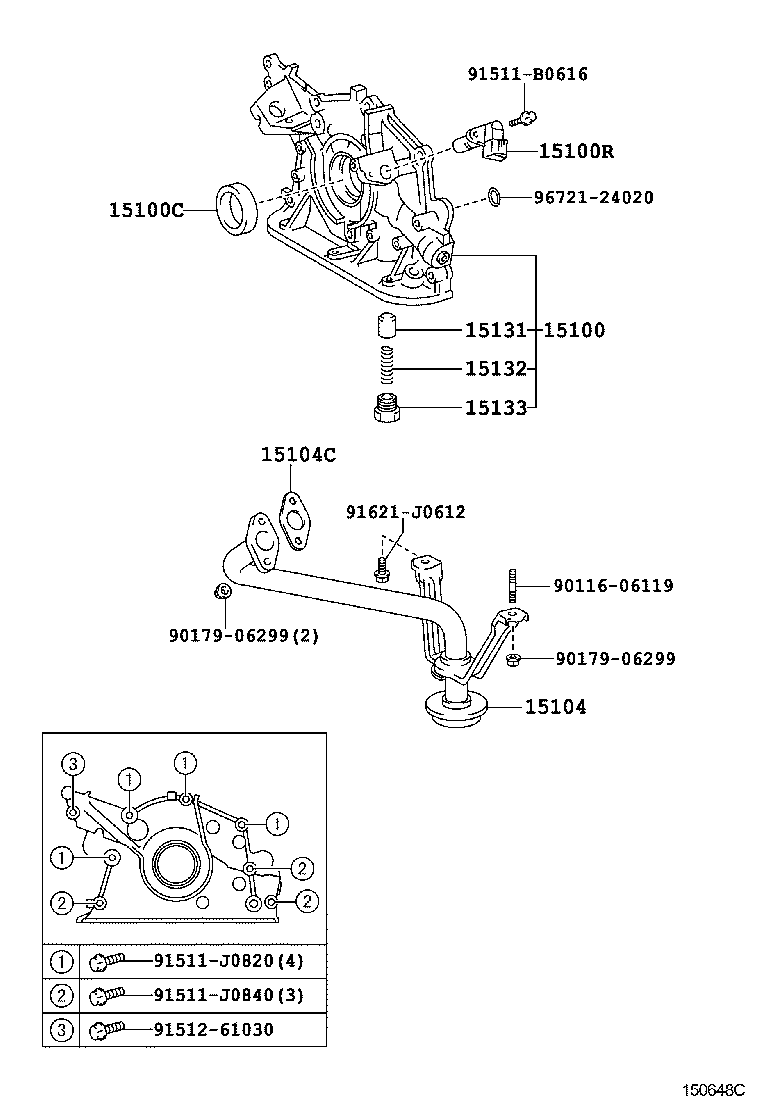 91511-B0616
15100R
15100C
96721-24020
15131
15100
15132
15133
15104C
91621-J0612
90116-06119
90179-06299(2)
90179-06299
15104

3
1
1
1
1
2
2
2

| 1 | 91511-J0820(4) |
|---|---|
| 2 | 91511-J0840(3) |
| 3 | 91512-61030 |

150648C