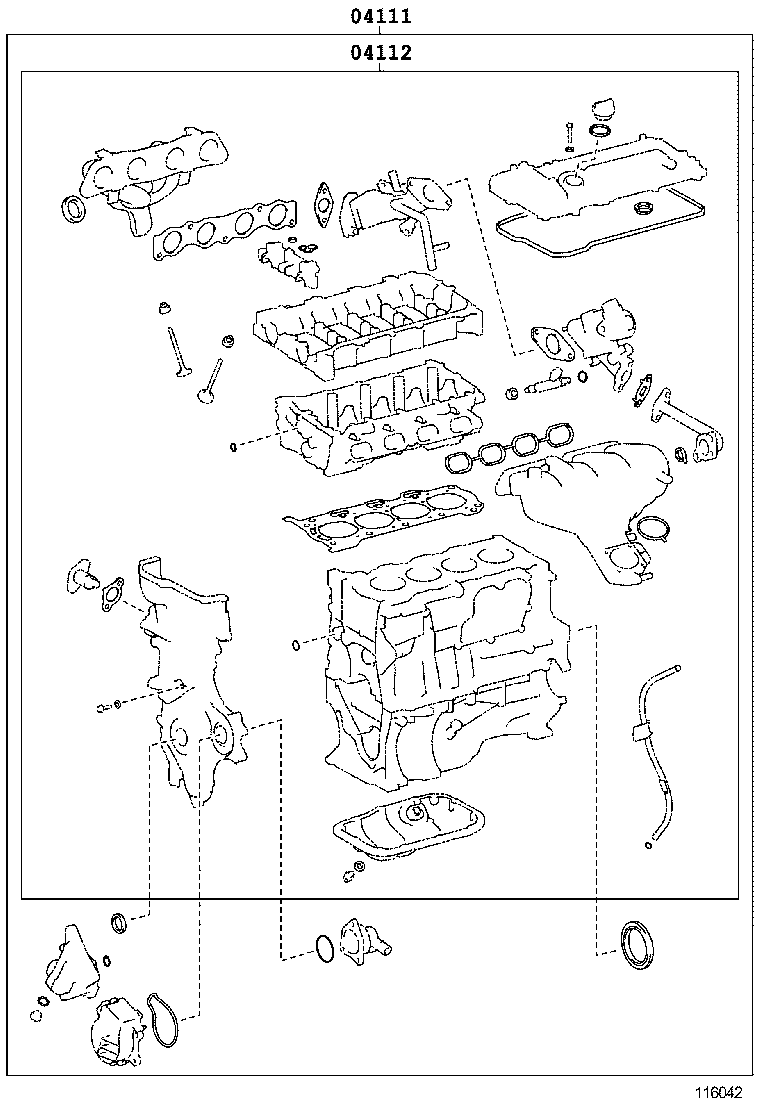 04111

04112

116042