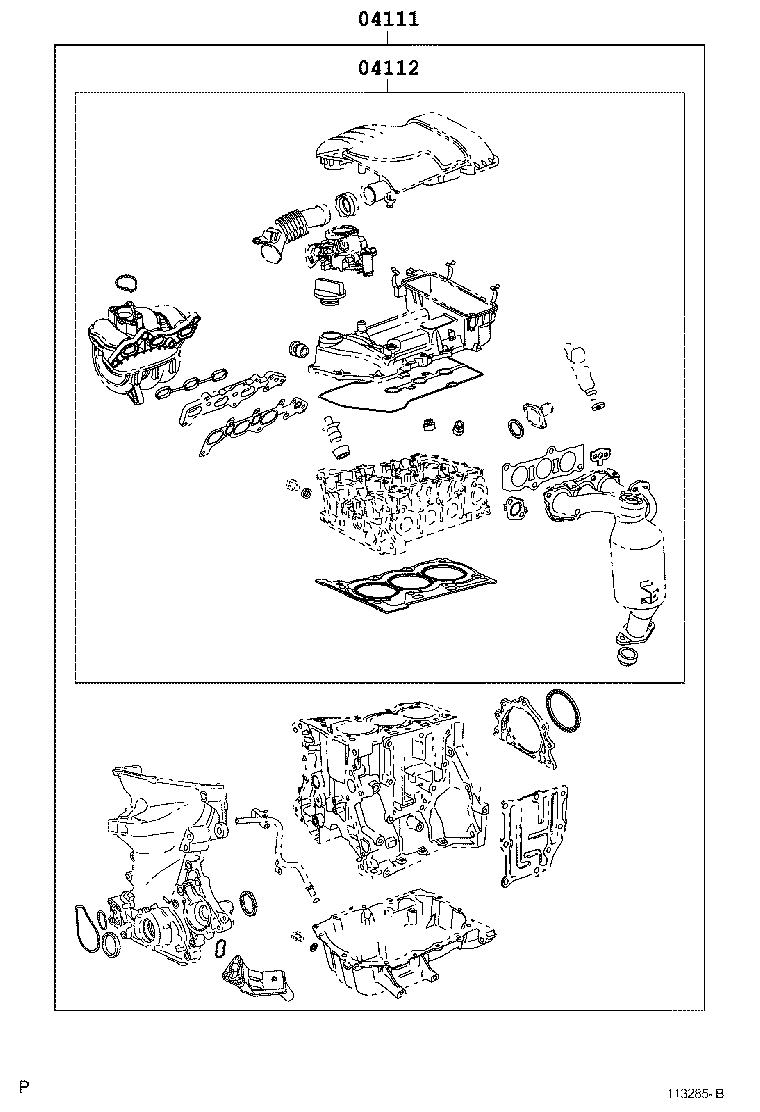 04111

04112

P

113265-B