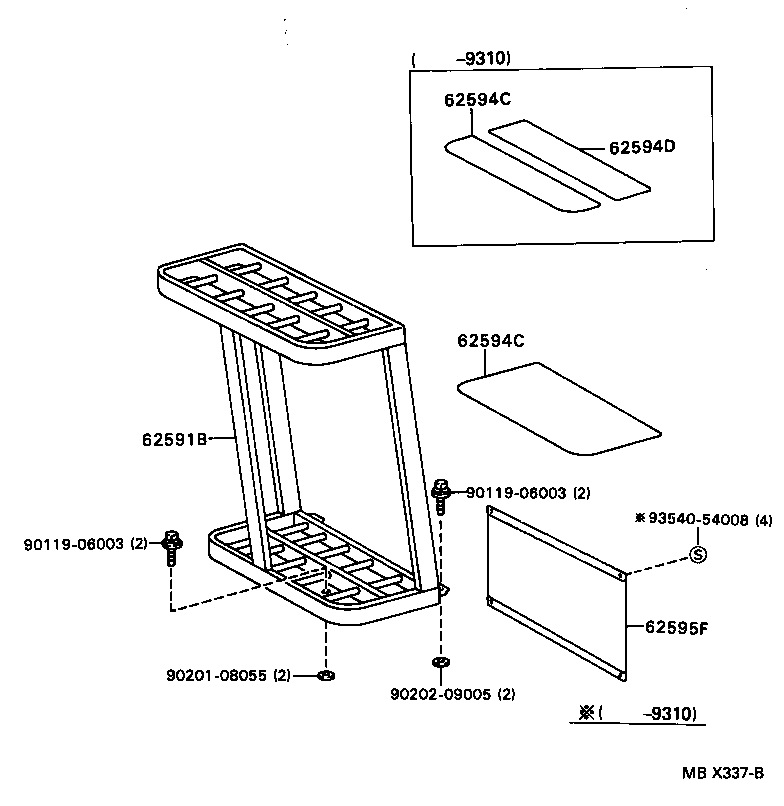 ( -9310)
62594C
62594D
62594C
62591B
90119-06003 (2)
90119-06003 (2)
※93540-54008 (4)
S
62595F
90201-08055 (2)
90202-09005 (2)
※( -9310)
MB X337-B