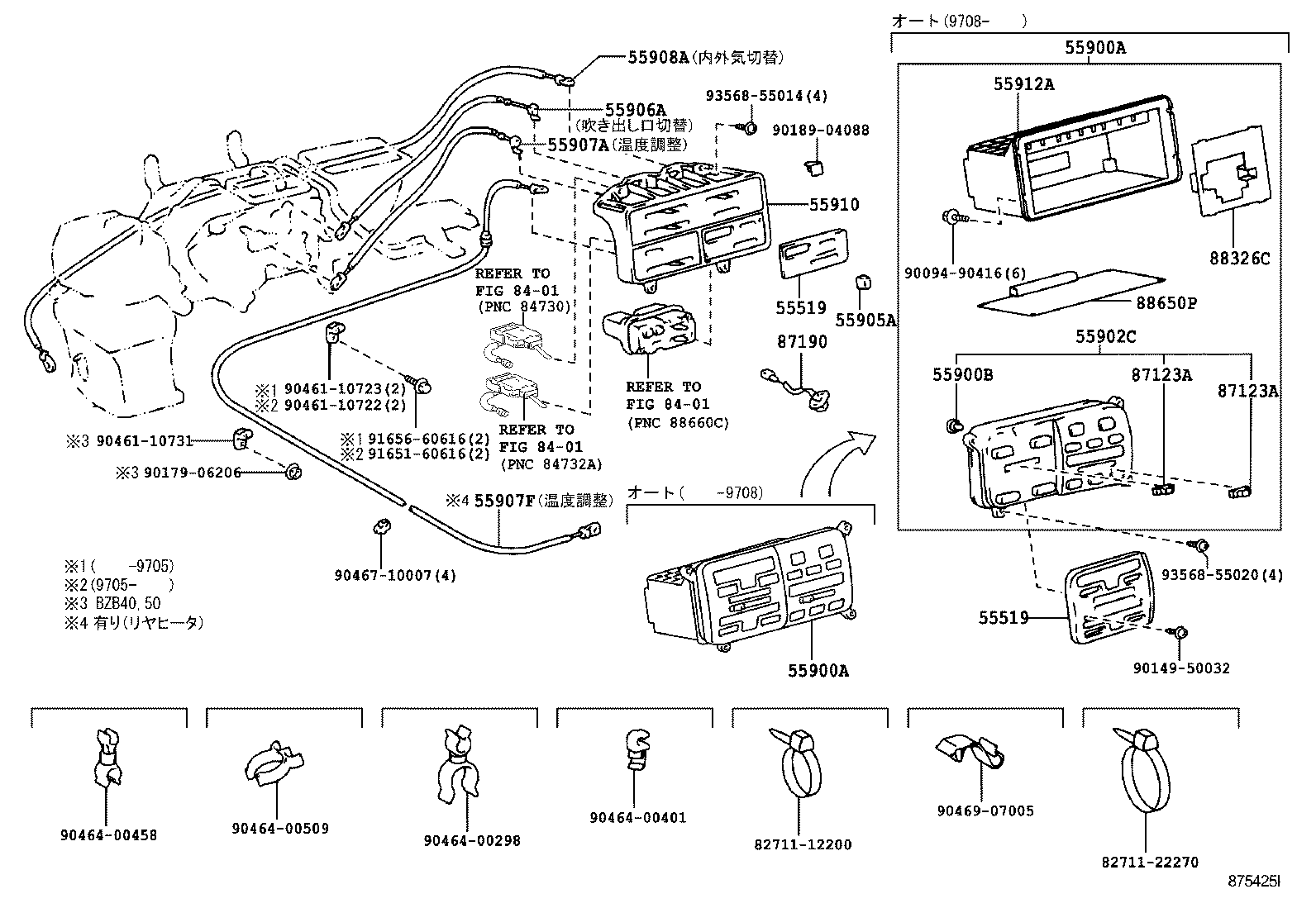 オート(9708- )
55900A
55912A
88326C
90094-90416(6)
88650P
55902C
55900B
87123A
87123A
93568-55020(4)
55519
90149-50032

55908A(内外気切替)
55906A
(吹き出し口切替)
55907A(温度調整)
93568-55014(4)
90189-04088
55910
55519
55905A
87190
REFER TO
FIG 84-01
(PNC 84730)
REFER TO
FIG 84-01
(PNC 88660C)
REFER TO
FIG 84-01
(PNC 84732A)
※1 90461-10723(2)
※2 90461-10722(2)
※1 91656-60616(2)
※2 91651-60616(2)
※3 90461-10731
※3 90179-06206
※4 55907F(温度調整)
90467-10007(4)
オート( -9708)
55900A

※1( -9705)
※2(9705- )
※3 BZB40,50
※4 有り(リヤヒータ)

90464-00458
90464-00509
90464-00298
90464-00401
82711-12200
90469-07005
82711-22270
875425I