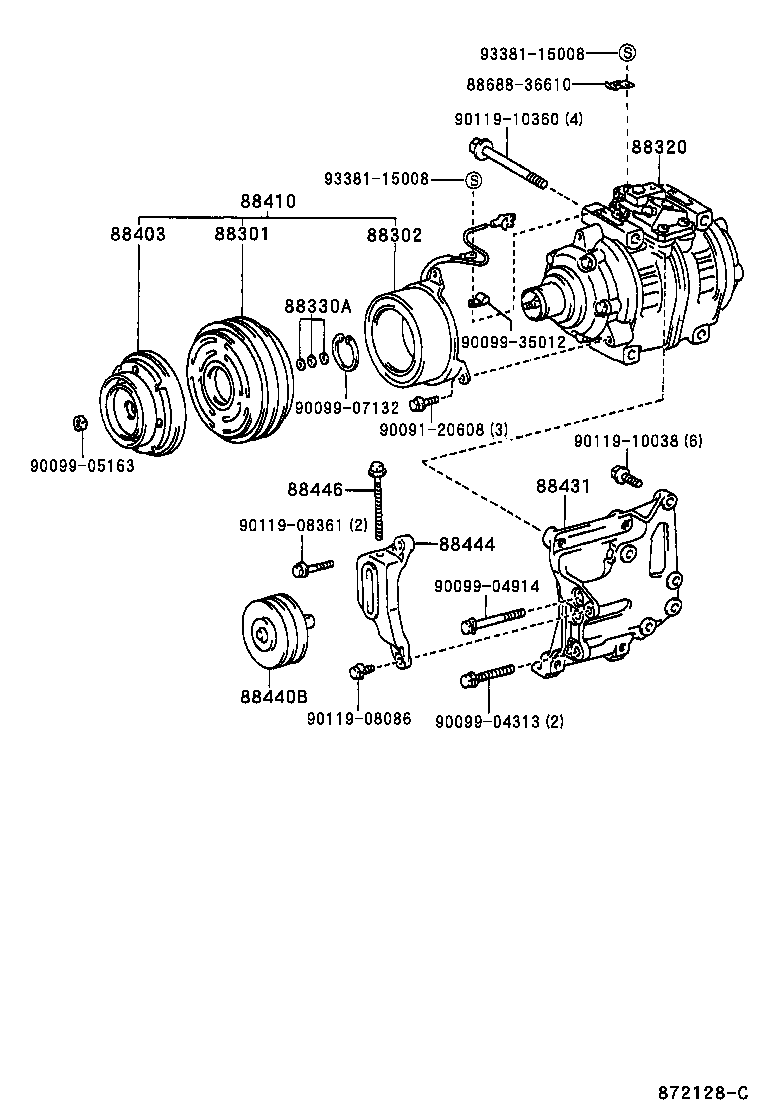 93381-15008
S
88688-36610
90119-10360 (4)
88320
93381-15008
S
88410
88403
88301
88302
88330A
90099-35012
90099-07132
90091-20608 (3)
90099-05163
90119-10038 (6)
88446
88431
90119-08361 (2)
88444
90099-04914
88440B
90119-08086
90099-04313 (2)
872128-C