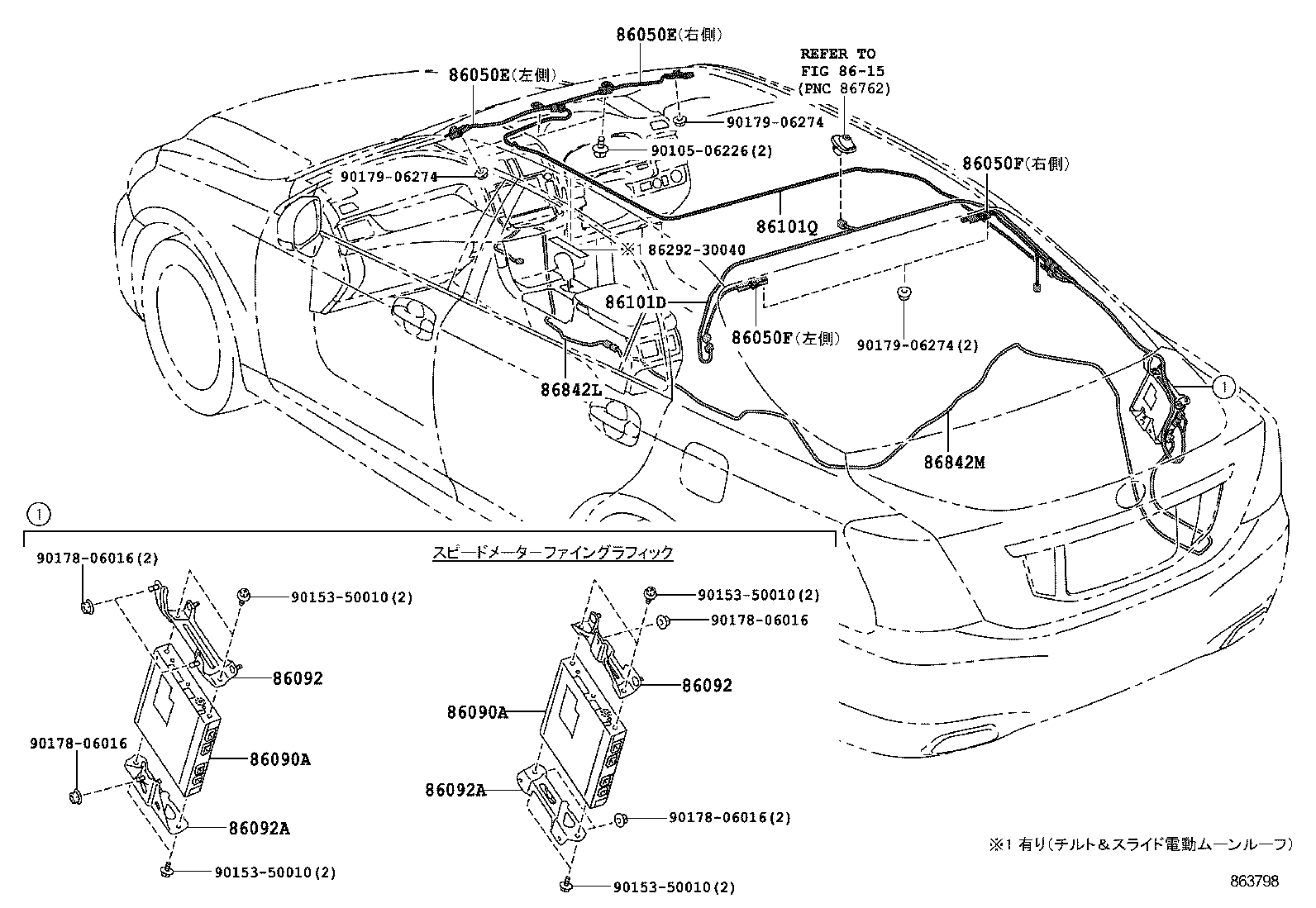 86050E(右側)

86050E(左側)

REFER TO
FIG 86-15
(PNC 86762)

90179-06274

90105-06226(2)

90179-06274

86050F(右側)

86101Q

※1 86292-30040

86101D

86050F(左側)

90179-06274(2)

86842L

1

86842M

1

スピードメーターファイングラフィック

90178-06016(2)

90153-50010(2)

86092

90178-06016

86090A

86092A

90153-50010(2)

90153-50010(2)

90178-06016

86092

86090A

86092A

90178-06016(2)

90153-50010(2)

※1 有り(チルト＆スライド電動ムーンルーフ)

863798