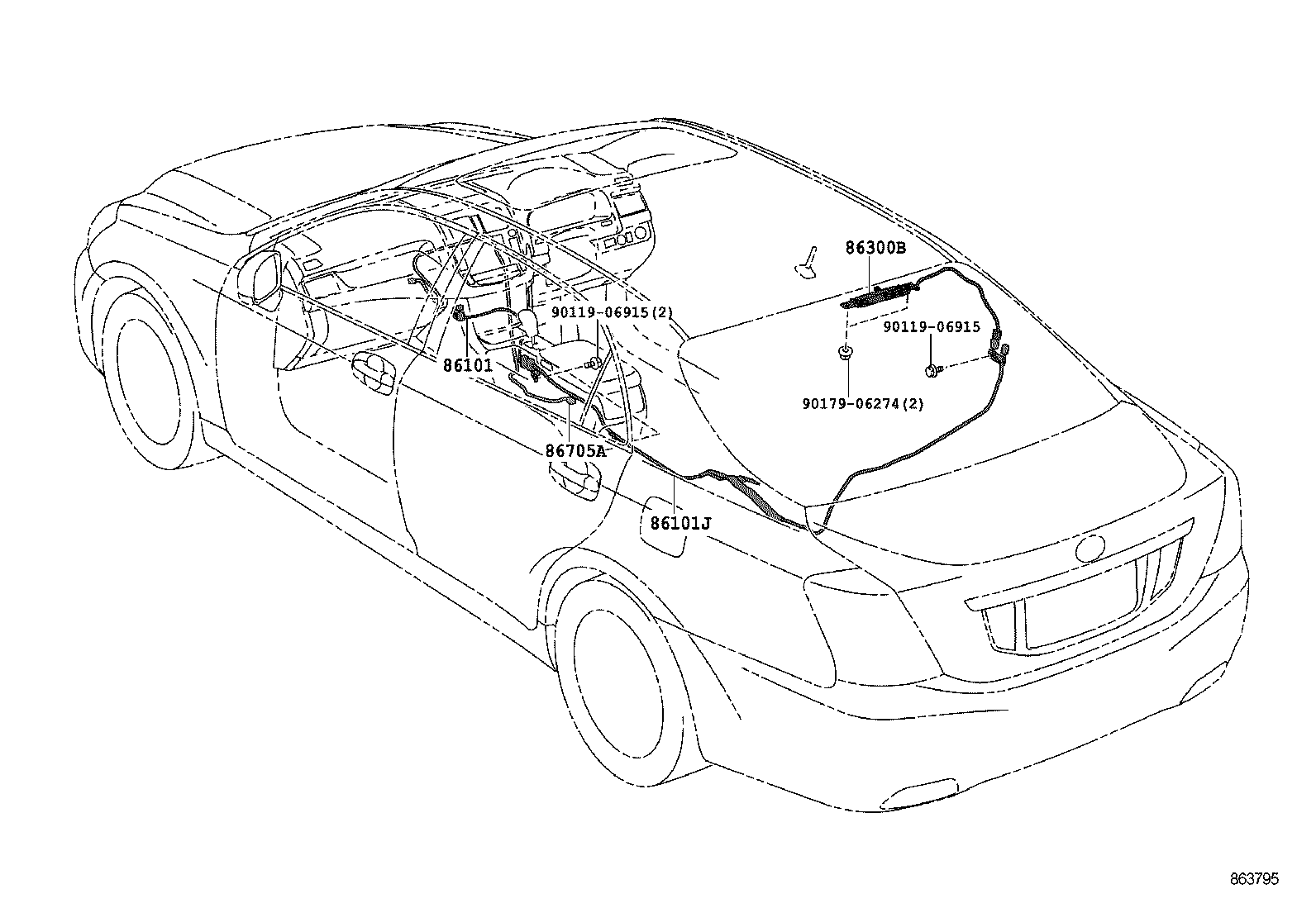 86300B
90119-06915(2)
90119-06915
86101
90179-06274(2)
86705A
86101J
863795