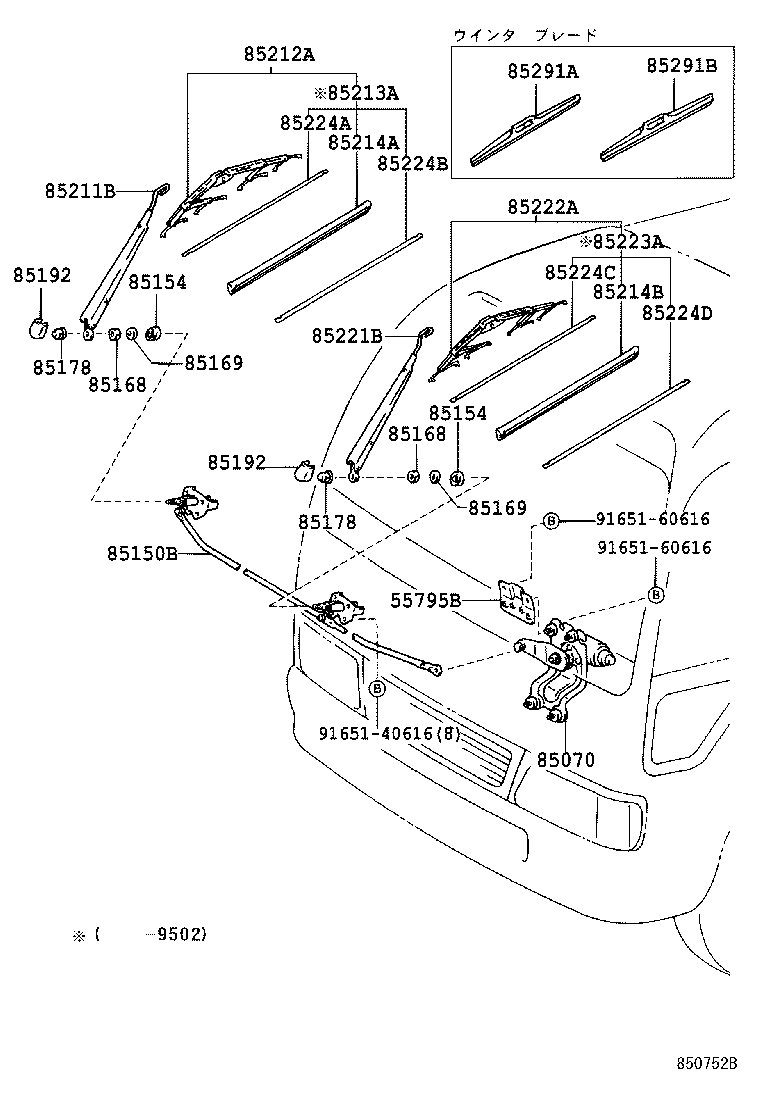 ウインタ ブレード

85291A

85291B

85212A

※85213A

85224A

85214A

85224B

85211B

85192

85154

85178

85168

85169

85222A

※85223A

85224C

85214B

85224D

85221B

85154

85168

85192

85178

85169

B 91651-60616

91651-60616

B

85150B

55795B

B

91651-40616(8)

85070

※ (　　-9502)

850752B