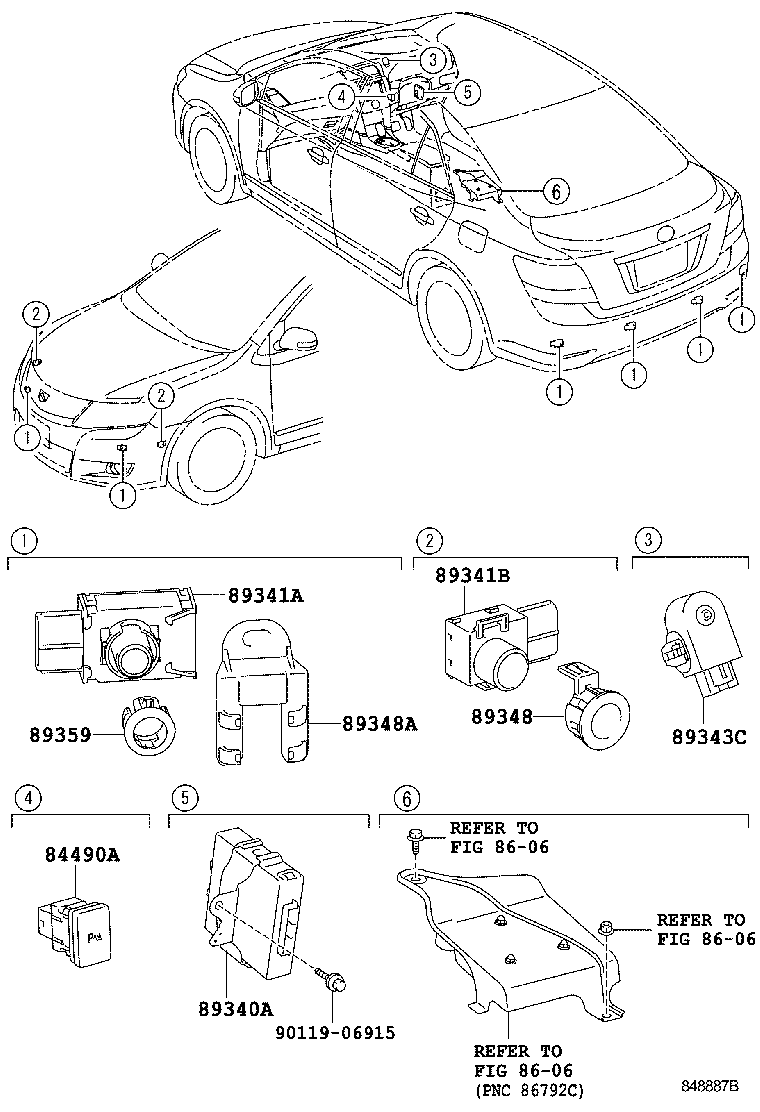 3
4
5
6
2
2
1
1
1
1
1
1

1
89341A
89359
89348A

2
89341B
89348

3
89343C

4
84490A

5
89340A
90119-06915

6
REFER TO FIG 86-06
REFER TO FIG 86-06
REFER TO FIG 86-06 (PNC 86792C)

848887B