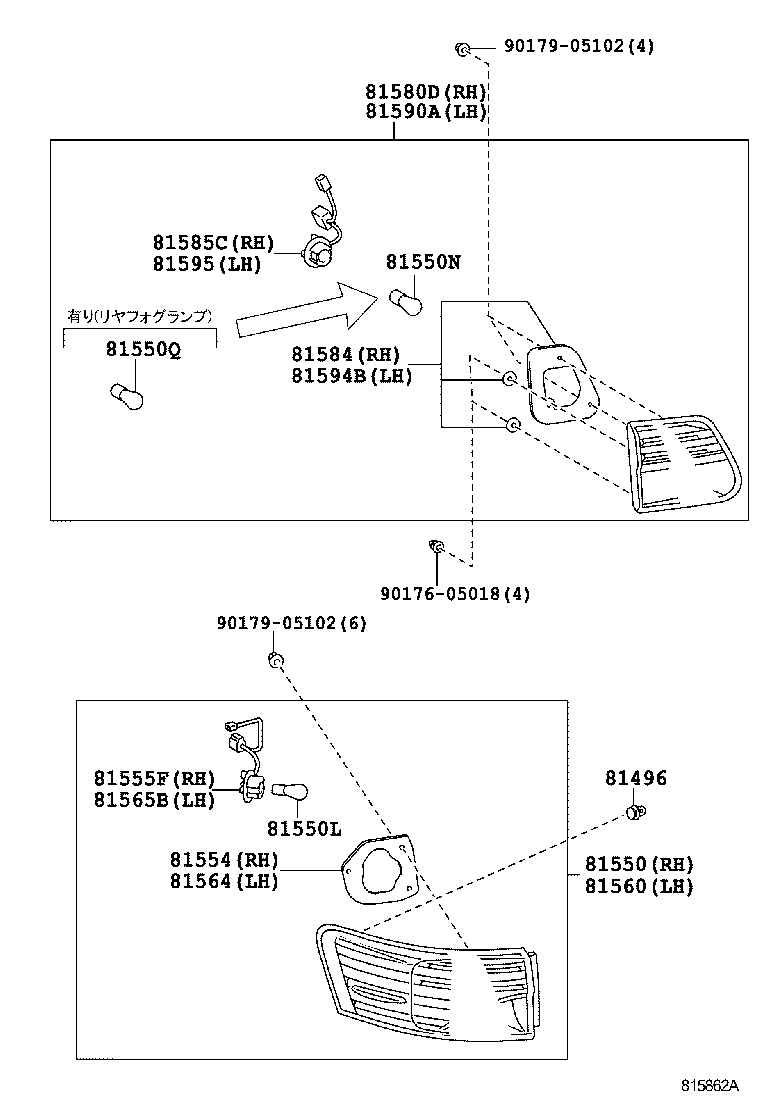 90179-05102(4)

81580D(RH)
81590A(LH)

81585C(RH)
81595(LH)

81550N

有り(リヤフォグランプ)

81550Q

81584(RH)
81594B(LH)

90176-05018(4)

90179-05102(6)

81555F(RH)
81565B(LH)

81550L

81496

81554(RH)
81564(LH)

81550(RH)
81560(LH)

815862A