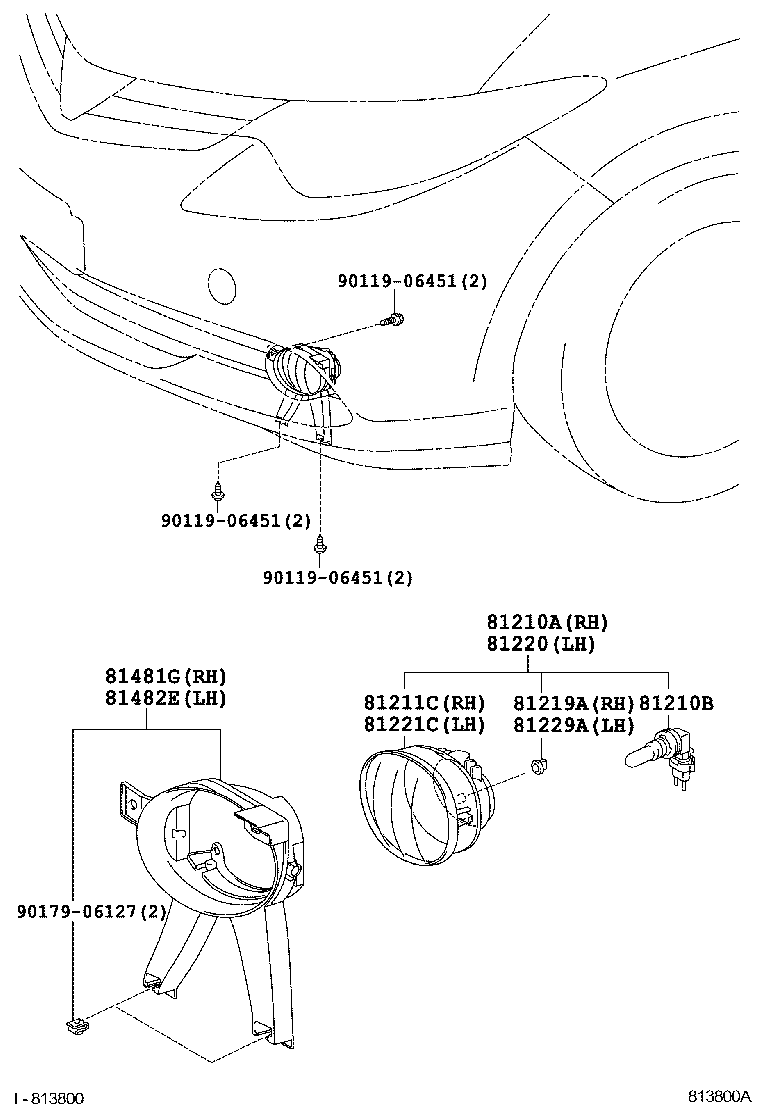 90119-06451(2)

90119-06451(2)

90119-06451(2)

81210A(RH)
81220(LH)

81481G(RH)
81482E(LH)

81211C(RH)
81221C(LH)

81219A(RH)
81229A(LH)

81210B

90179-06127(2)

I-813800

813800A