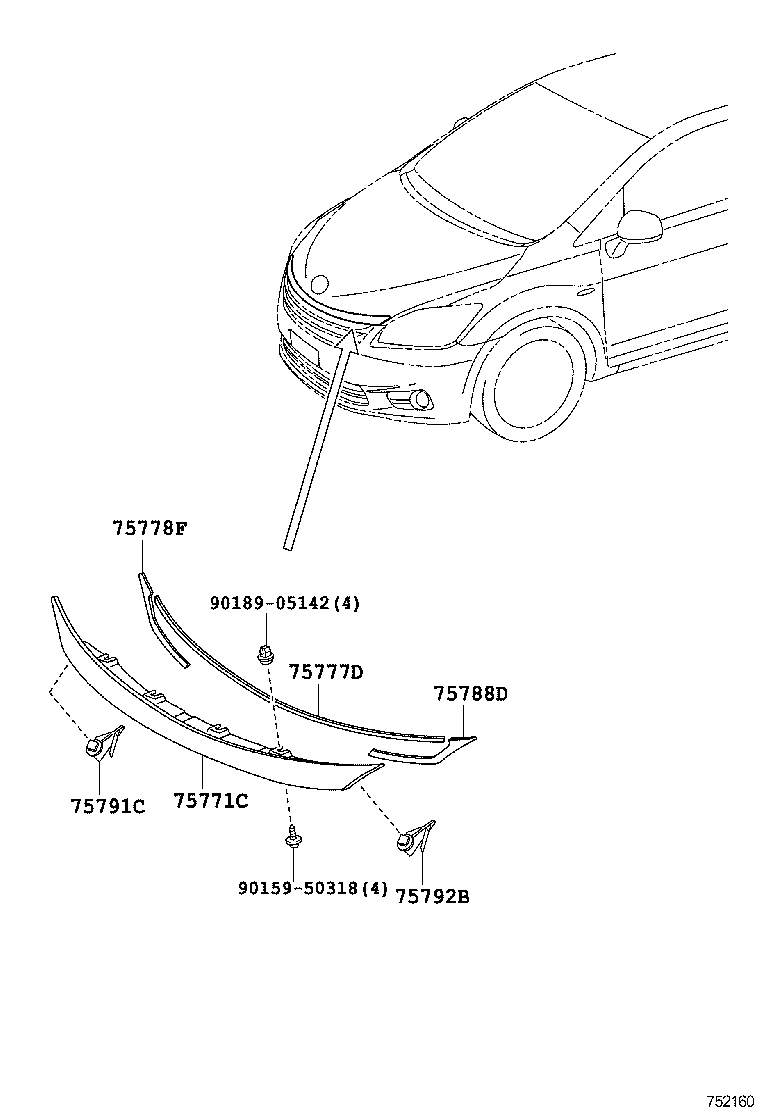 75778F

90189-05142(4)

75777D

75788D

75791C

75771C

90159-50318(4)

75792B

752160