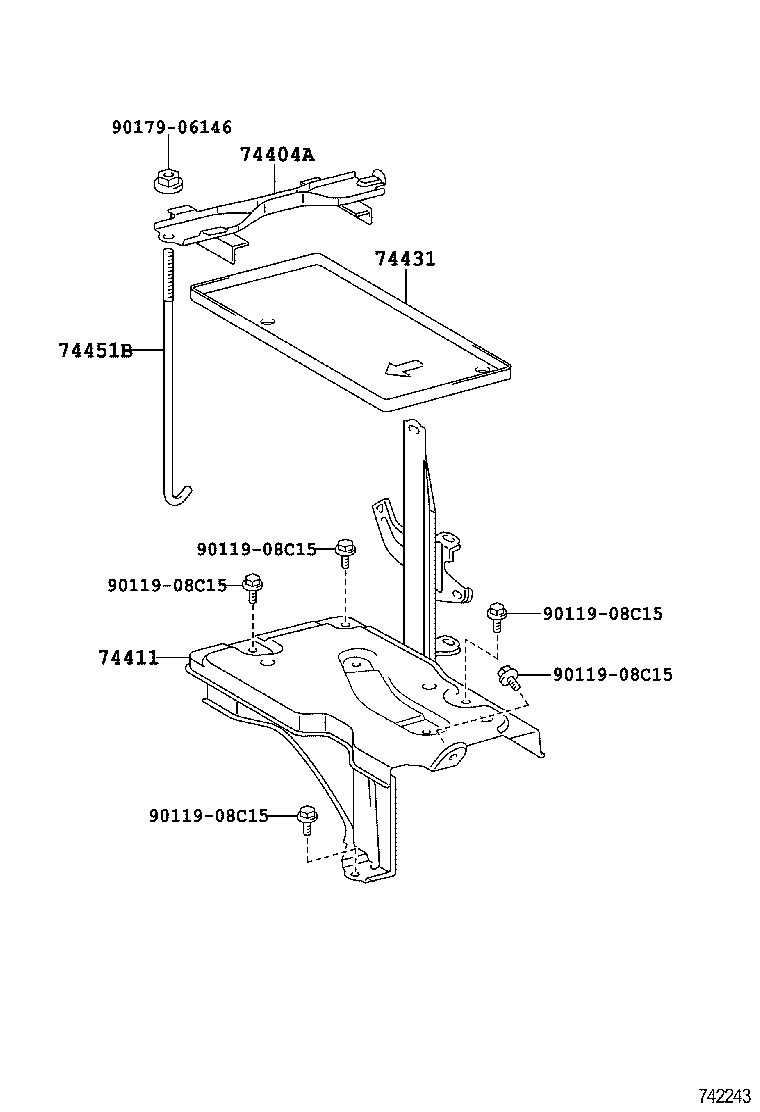 90179-06146
74404A
74431
74451B
90119-08C15
90119-08C15
90119-08C15
74411
90119-08C15
90119-08C15
742243