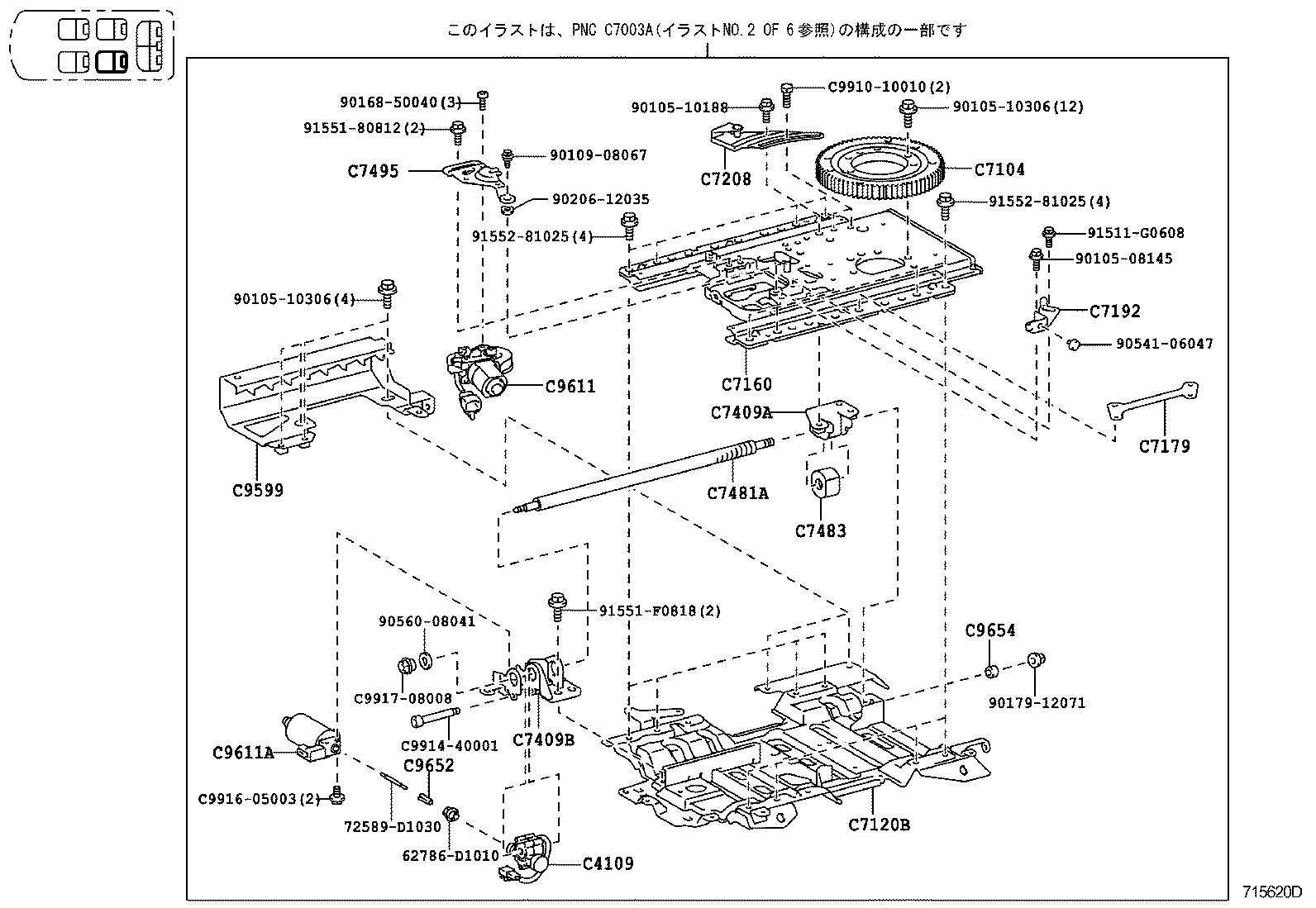 このイラストは、PNC C7003A(イラストNO.2 OF 6参照)の構成の一部です

90168-50040(3)
91551-80812(2)
C7495
90109-08067
90206-12035
91552-81025(4)
90105-10188
C9910-10010(2)
90105-10306(12)
C7208
C7104
91552-81025(4)
91511-G0608
90105-08145
C7192
90541-06047
90105-10306(4)
C9611
C7160
C7409A
C7179
C9599
C7481A
C7483
91551-F0818(2)
90560-08041
C9917-08008
C9914-40001
C7409B
C9654
90179-12071
C9611A
C9652
C9916-05003(2)
72589-D1030
62786-D1010
C4109
C7120B
715620D