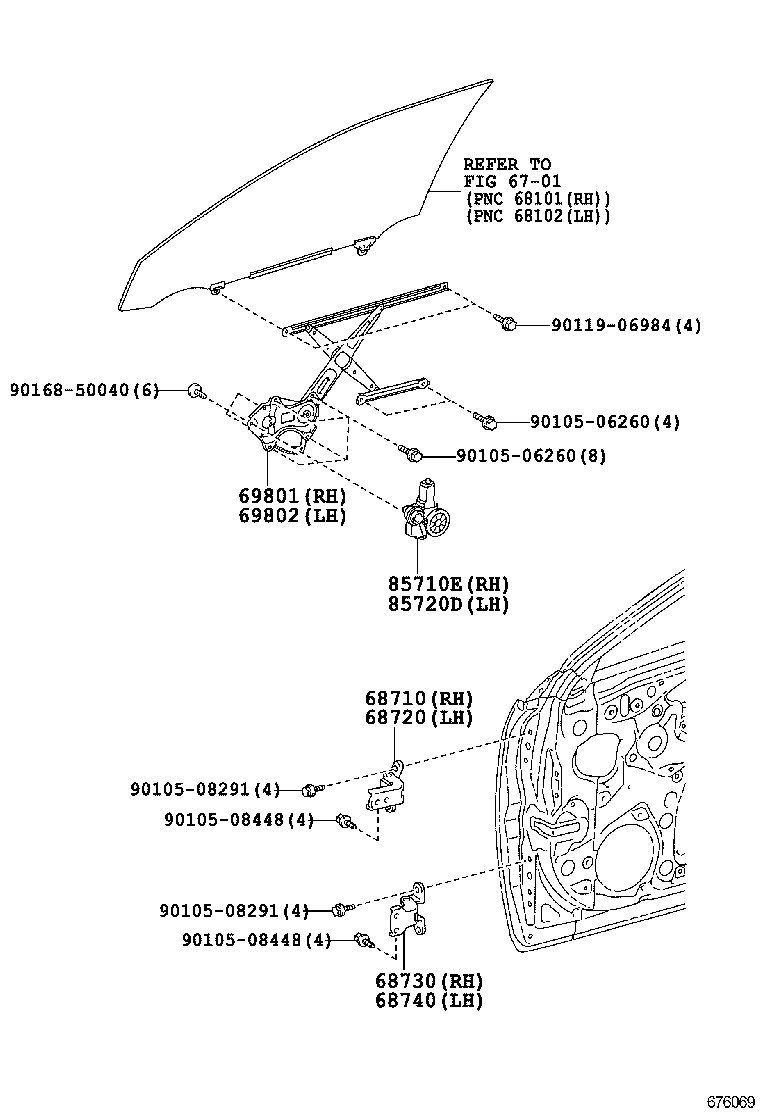 REFER TO
FIG 67-01
(PNC 68101(RH))
(PNC 68102(LH))

90119-06984(4)

90168-50040(6)

90105-06260(4)

90105-06260(8)

69801(RH)
69802(LH)

85710E(RH)
85720D(LH)

68710(RH)
68720(LH)

90105-08291(4)

90105-08448(4)

90105-08291(4)

90105-08448(4)

68730(RH)
68740(LH)

676069