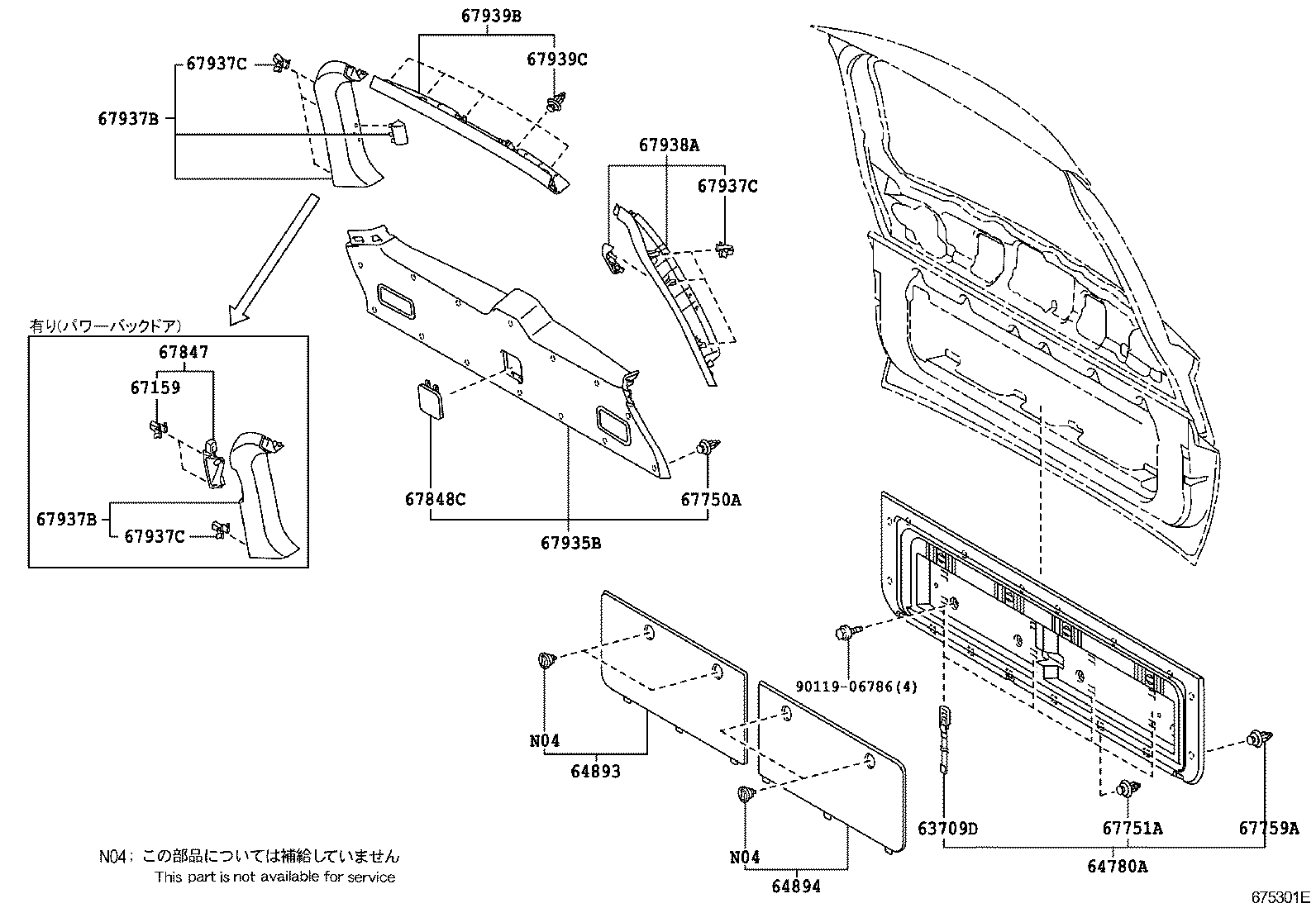 67939B
67937C
67939C
67937B
67938A
67937C
有り(パワーバックドア)
67847
67159
67937B
67937C
67848C
67750A
67935B
90119-06786(4)
N04
64893
N04
64894
63709D
67751A
67759A
64780A
N04: この部品については補給していません
This part is not available for service
675301E