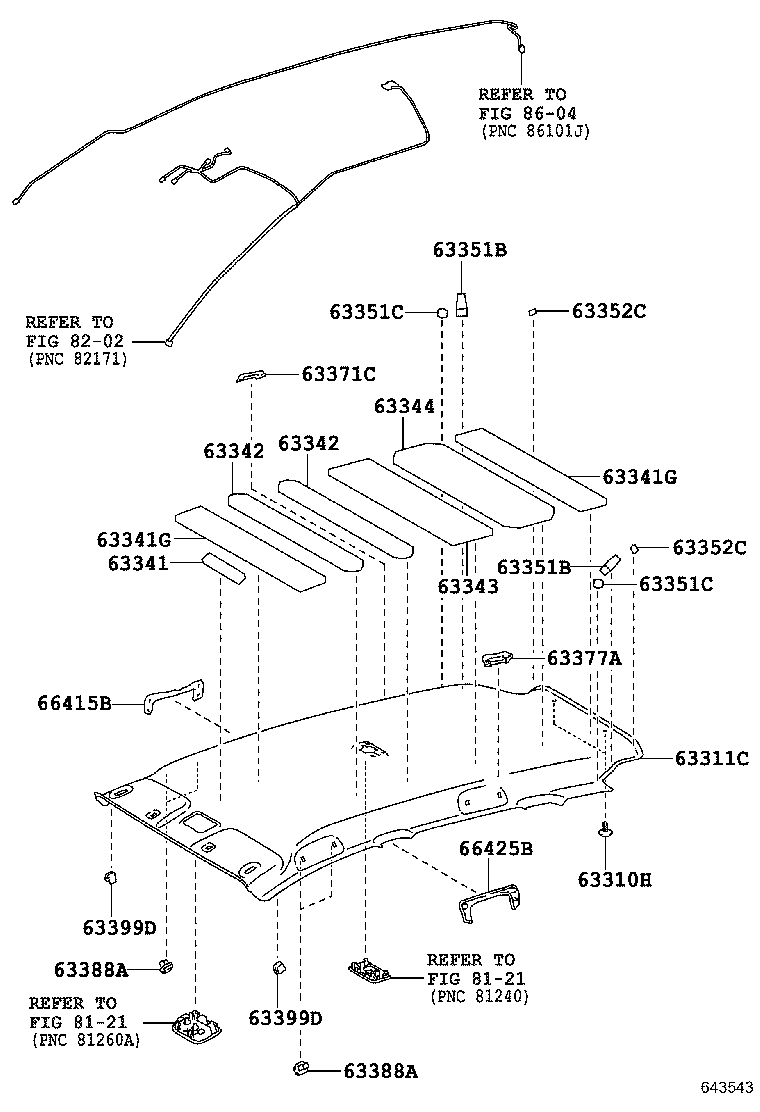 REFER TO
FIG 86-04
(PNC 86101J)

REFER TO
FIG 82-02
(PNC 82171)

63351B
63351C
63352C
63371C
63344
63342
63342
63341G
63341G
63341
63343
63351B
63352C
63351C
63377A
66415B
63311C
66425B
63310H
63399D
63388A
REFER TO
FIG 81-21
(PNC 81240)
REFER TO
FIG 81-21
(PNC 81260A)
63399D
63388A
643543