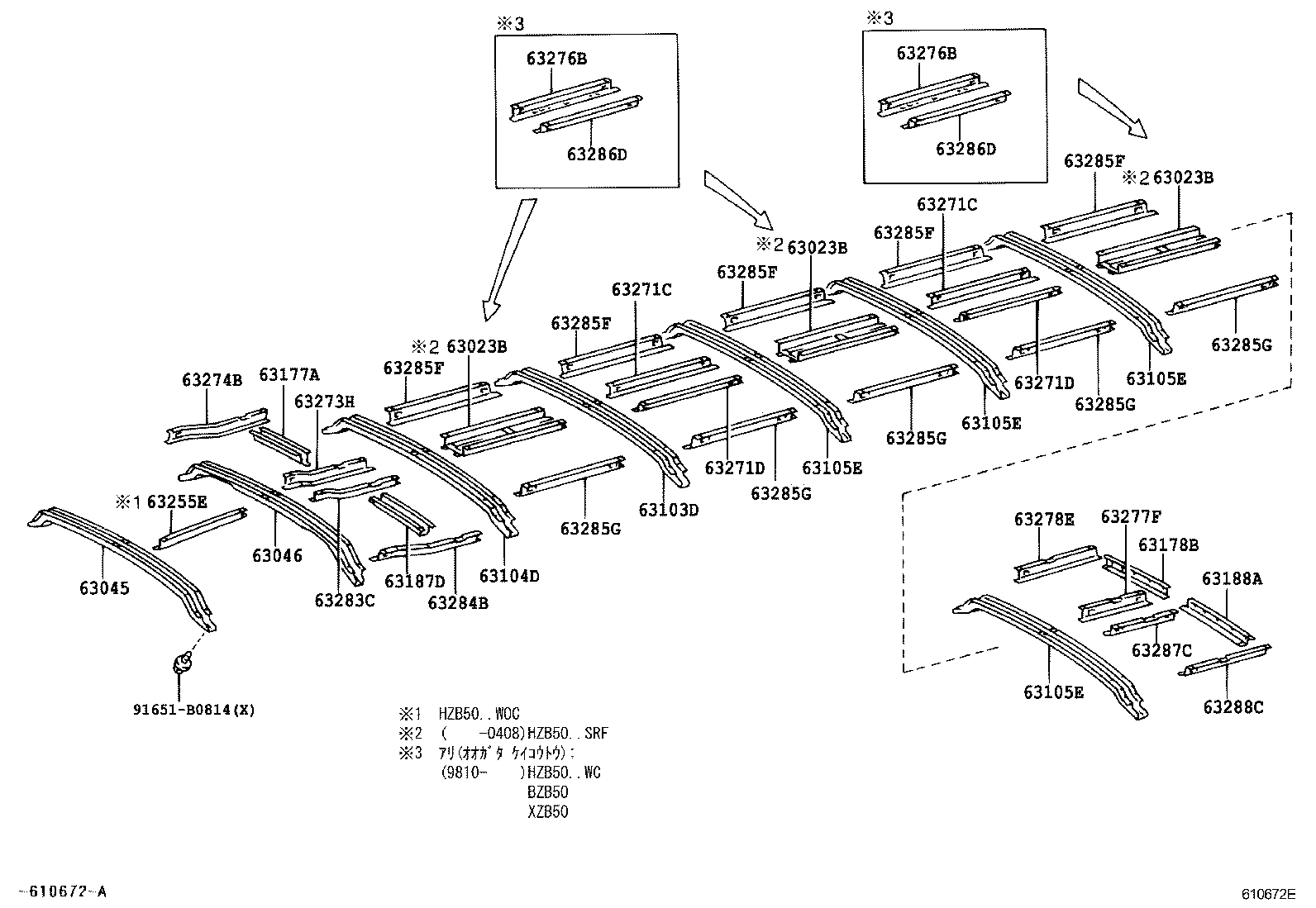 ※3
63276B
63286D

※3
63276B
63286D

63285F
※2 63023B
63271C
63285F
※2 63023B
63285F
63271C
63285F
※2 63023B
63285F
63274B
63177A
63273H
※1 63255E
63045
63046
63283C
63187D
63284B
63104D
63285G
63103D
63271D
63285G
63105E
63285G
63105E
63271D
63285G
63105E
63285G

63278E
63277F
63178B
63188A
63287C
63105E
63288C

91651-B0814(X)

※1 HZB50..WOC
※2 ( -0408)HZB50..SRF
※3 ｱﾘ(ｵｵｶﾞﾀ ｹｲｺｳﾄｳ):
(9810- )HZB50..WC
BZB50
XZB50

-610672-A
610672E