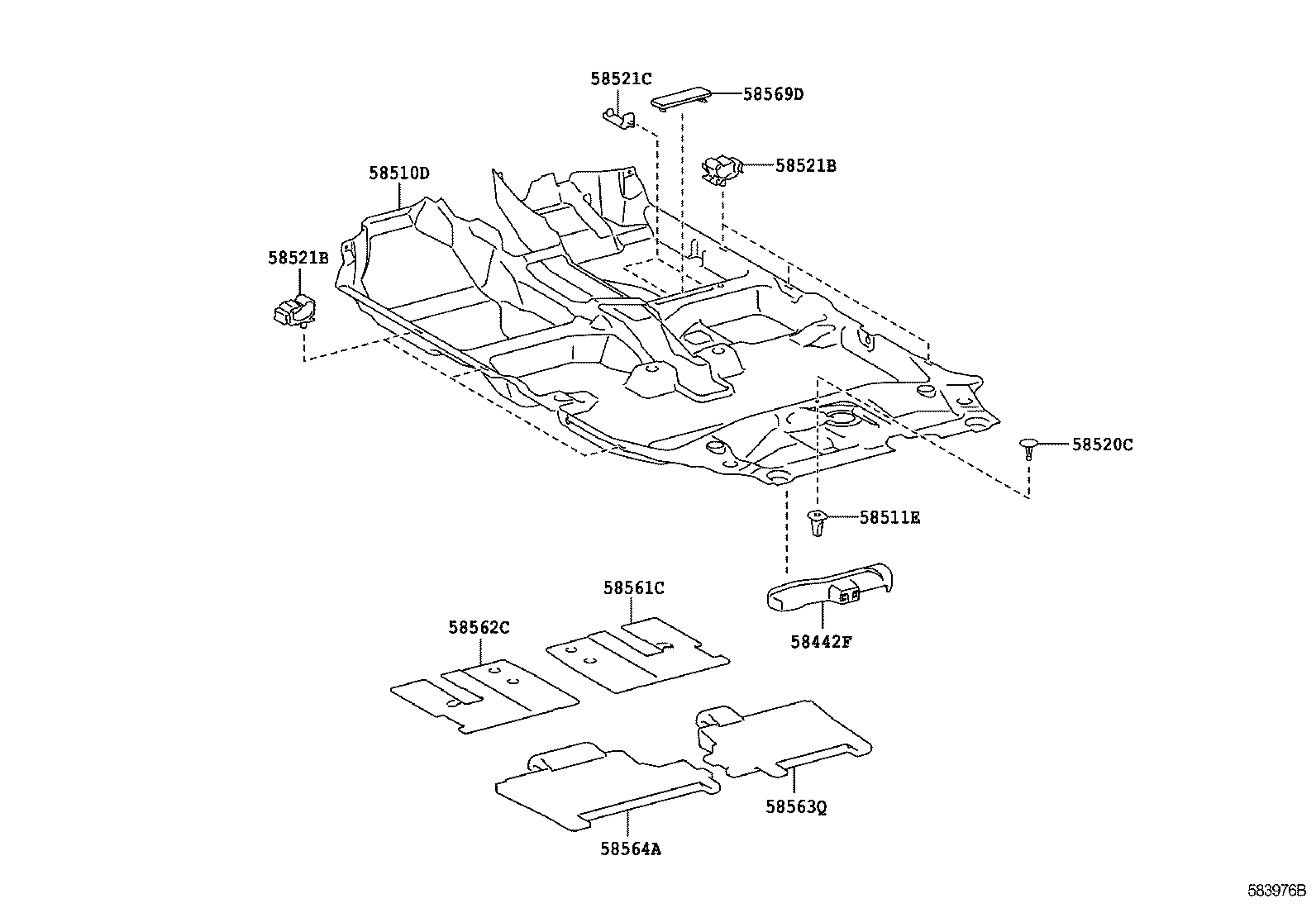 58521C
58569D
58521B
58510D
58521B
58520C
58511E
58561C
58562C
58442F
58563Q
58564A
583976B