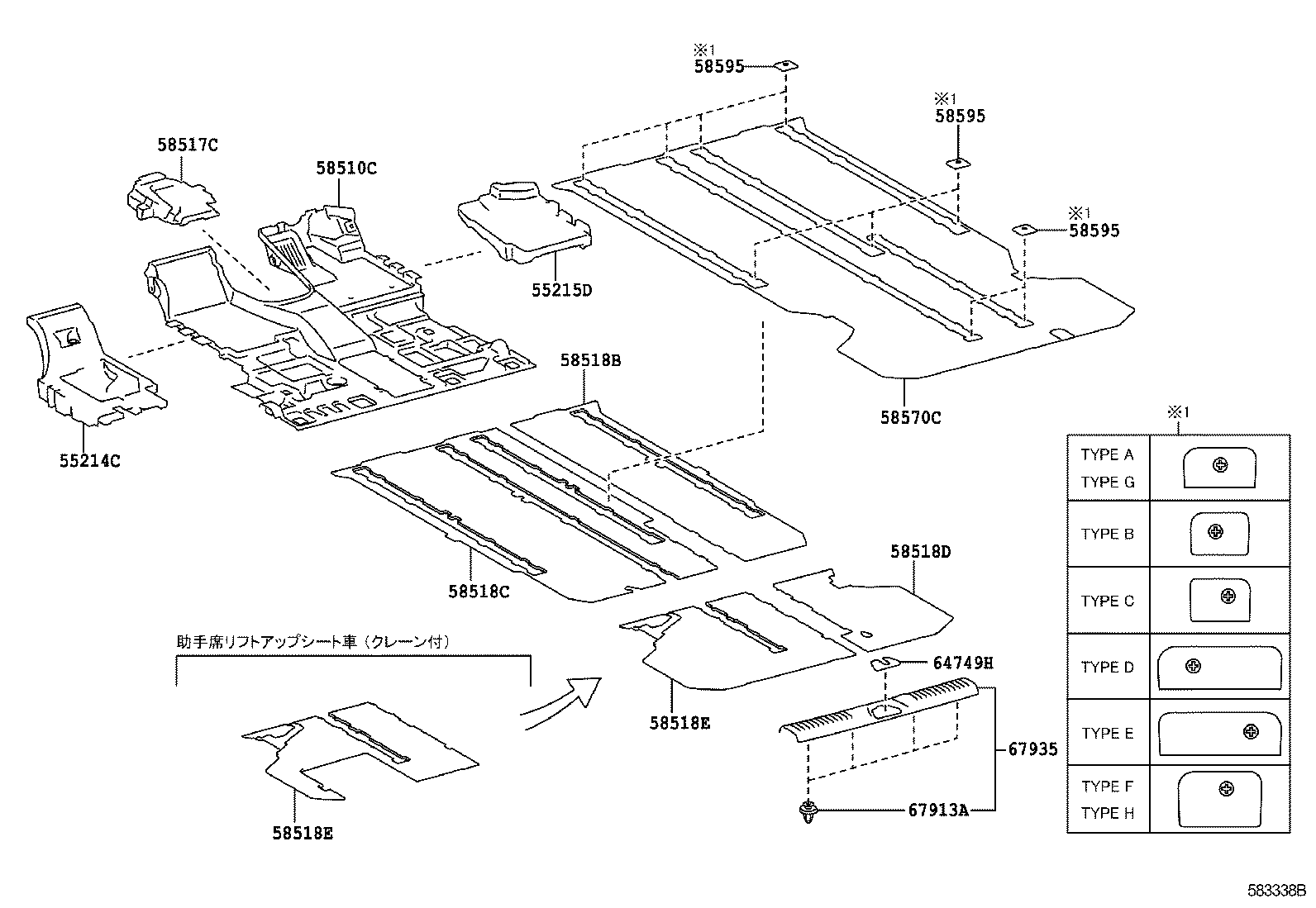 ※1
58595

※1
58595

※1
58595

58517C

58510C

55215D

55214C

58518B

58570C

58518C

58518D

助手席リフトアップシート車（クレーン付）

64749H

58518E

67935

67913A

58518E

※1

| TYPE A TYPE G | |
|---|---|
| TYPE B | |
| TYPE C | |
| TYPE D | |
| TYPE E | |
| TYPE F TYPE H | |

583338B