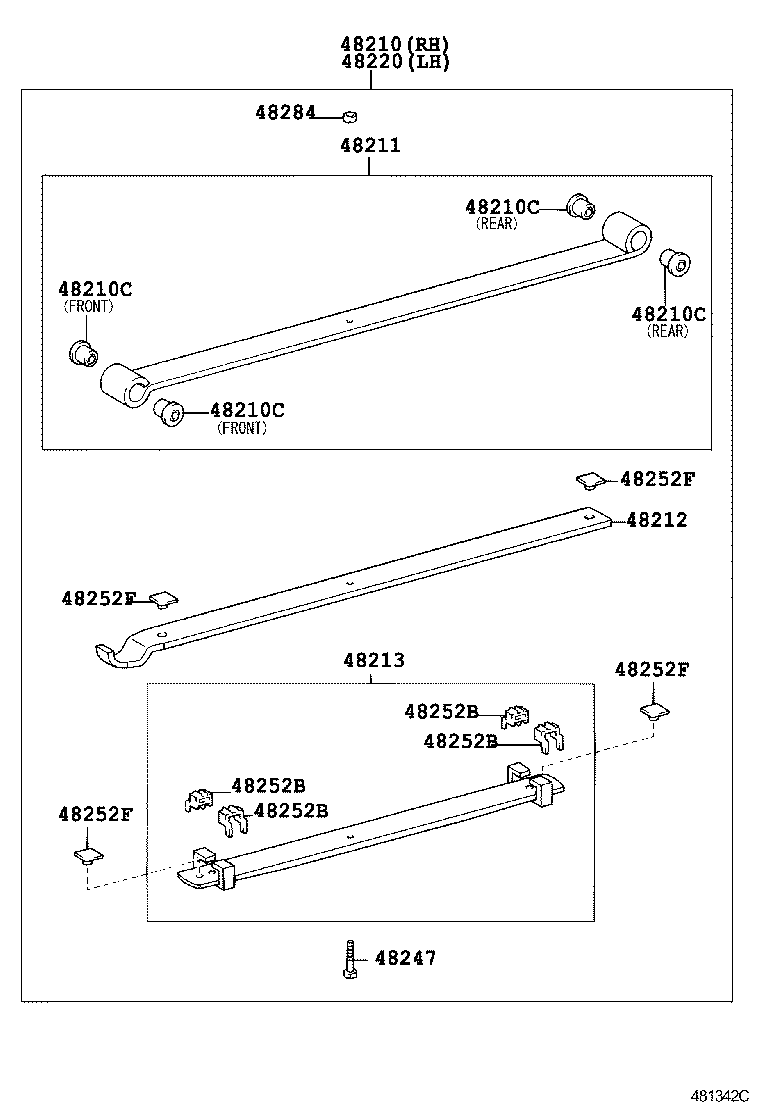 48210(RH)
48220(LH)

48284

48211

48210C
(REAR)

48210C
(FRONT)

48210C
(REAR)

48210C
(FRONT)

48252F

48212

48252F

48213

48252F

48252B

48252B

48252B

48252B

48252F

48247

481342C