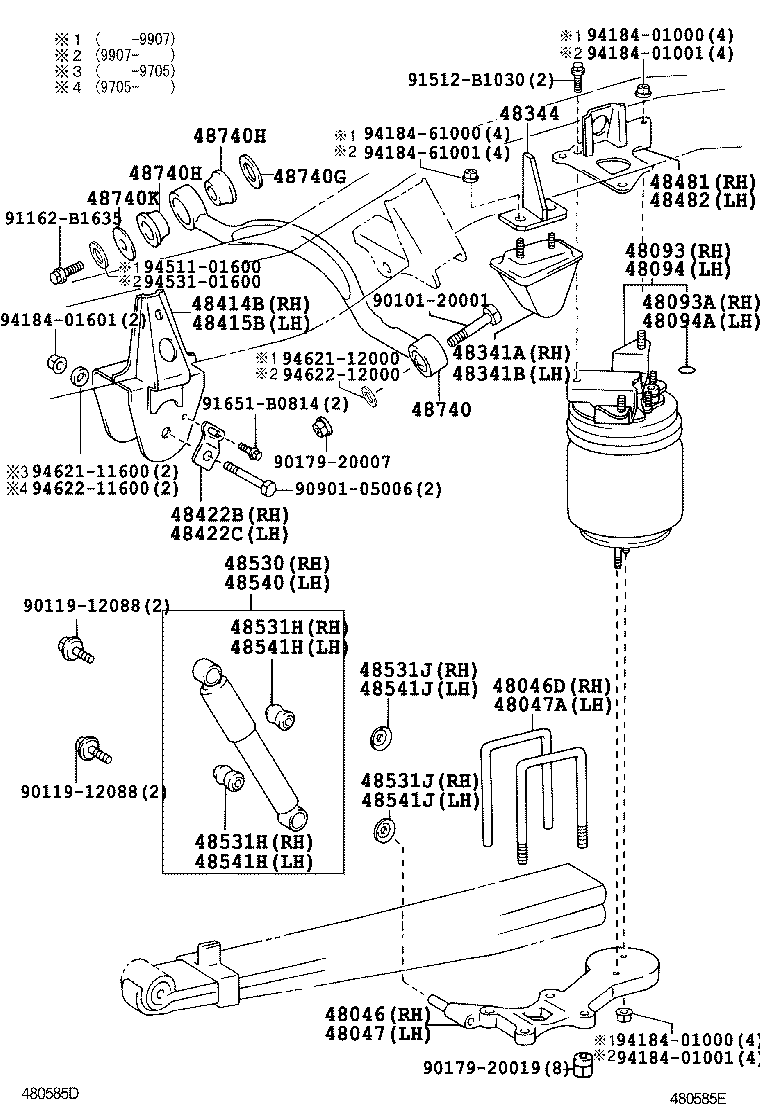 ※1 ( -9907)
※2 (9907- )
※3 ( -9705)
※4 (9705- )

※1 94184-01000(4)
※2 94184-01001(4)
91512-B1030(2)
48344
※1 94184-61000(4)
※2 94184-61001(4)
48740H
48740H
48740G
48740K
91162-B1635
※1 94511-01600
※2 94531-01600
48481(RH)
48482(LH)
48093(RH)
48094(LH)
48093A(RH)
48094A(LH)
48414B(RH)
48415B(LH)
94184-01601(2)
90101-20001
48341A(RH)
48341B(LH)
※1 94621-12000
※2 94622-12000
48740
91651-B0814(2)
90179-20007
※3 94621-11600(2)
※4 94622-11600(2)
90901-05006(2)
48422B(RH)
48422C(LH)
48530(RH)
48540(LH)
90119-12088(2)
48531H(RH)
48541H(LH)
48531J(RH)
48541J(LH)
48046D(RH)
48047A(LH)
90119-12088(2)
48531J(RH)
48541J(LH)
48531H(RH)
48541H(LH)
48046(RH)
48047(LH)
※1 94184-01000(4)
※2 94184-01001(4)
90179-20019(8)
480585D
480585E