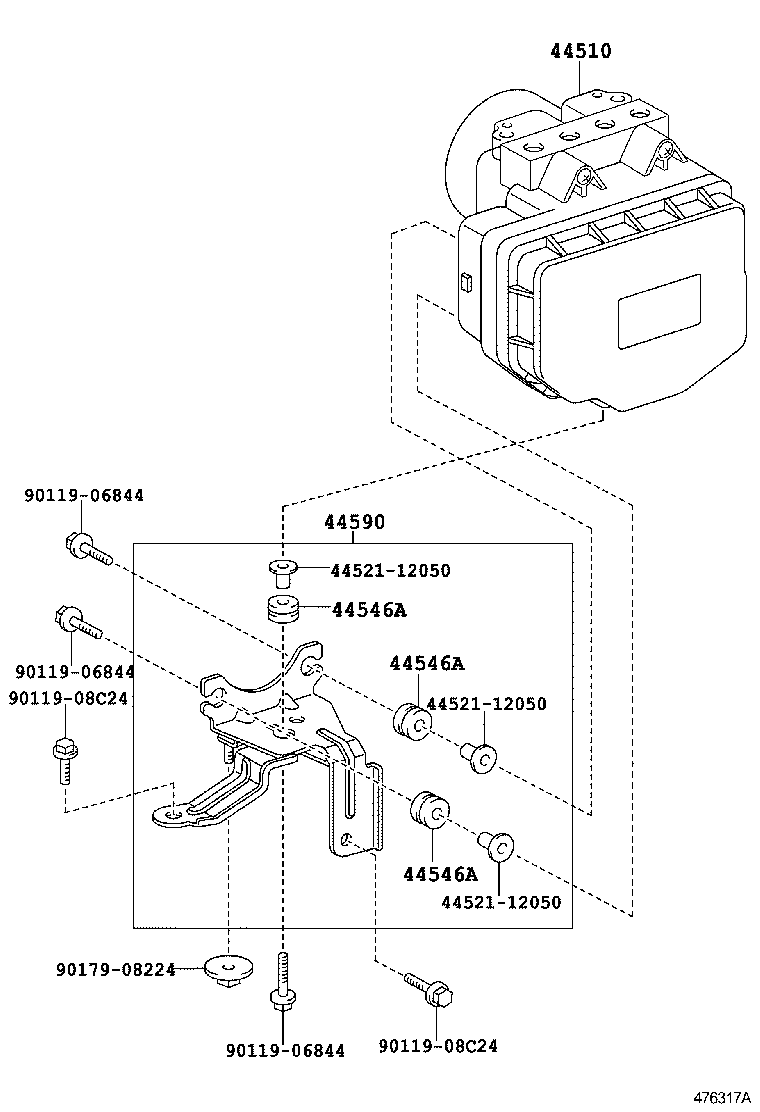 44510

90119-06844

44590

44521-12050

44546A

90119-06844

44546A

90119-08C24

44521-12050

44546A

44521-12050

90179-08224

90119-06844

90119-08C24

476317A