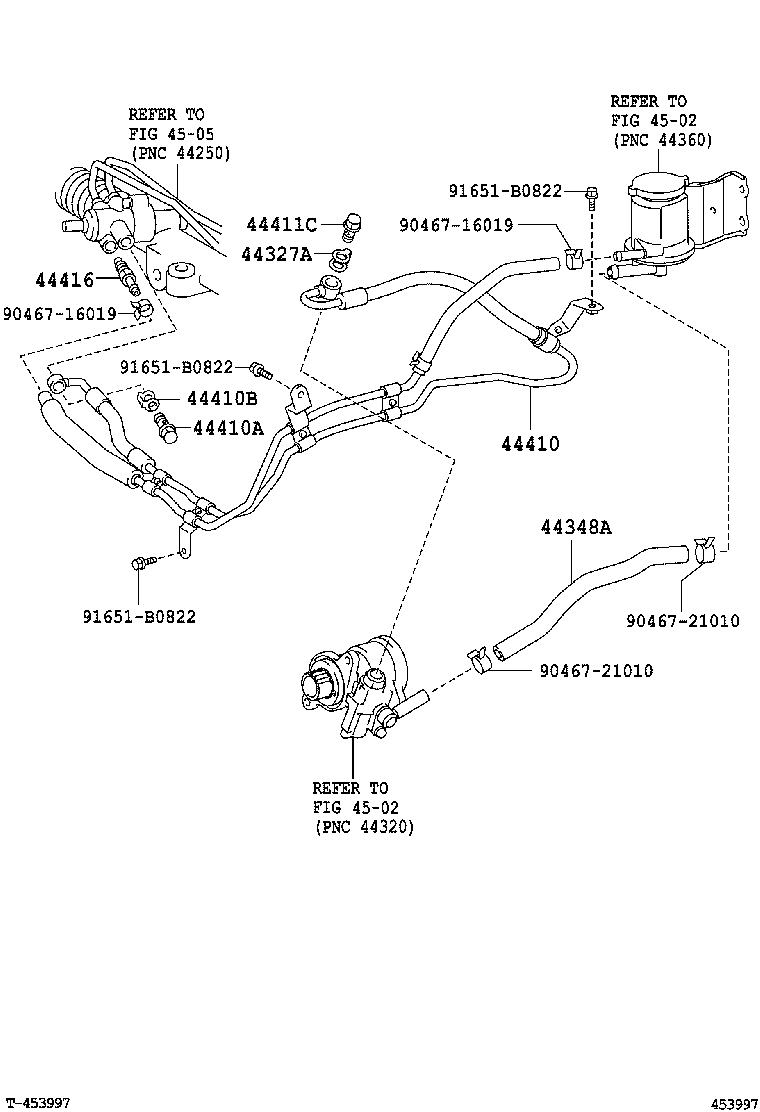 REFER TO
FIG 45-05
(PNC 44250)

REFER TO
FIG 45-02
(PNC 44360)

91651-B0822

44411C

90467-16019

44327A

44416

90467-16019

91651-B0822

44410B

44410A

44410

44348A

91651-B0822

90467-21010

90467-21010

REFER TO
FIG 45-02
(PNC 44320)

T-453997

453997