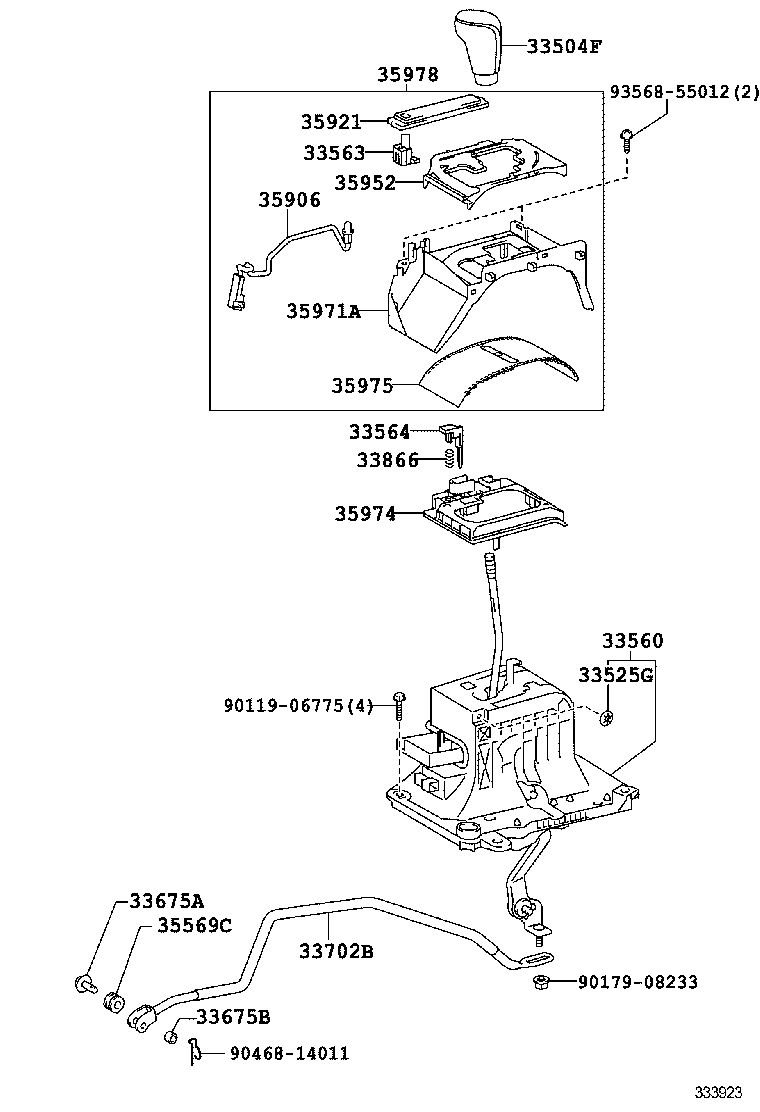 33504F
35978
93568-55012(2)
35921
33563
35952
35906
35971A
35975
33564
33866
35974
33560
33525G
90119-06775(4)
33675A
35569C
33702B
90179-08233
33675B
90468-14011
333923