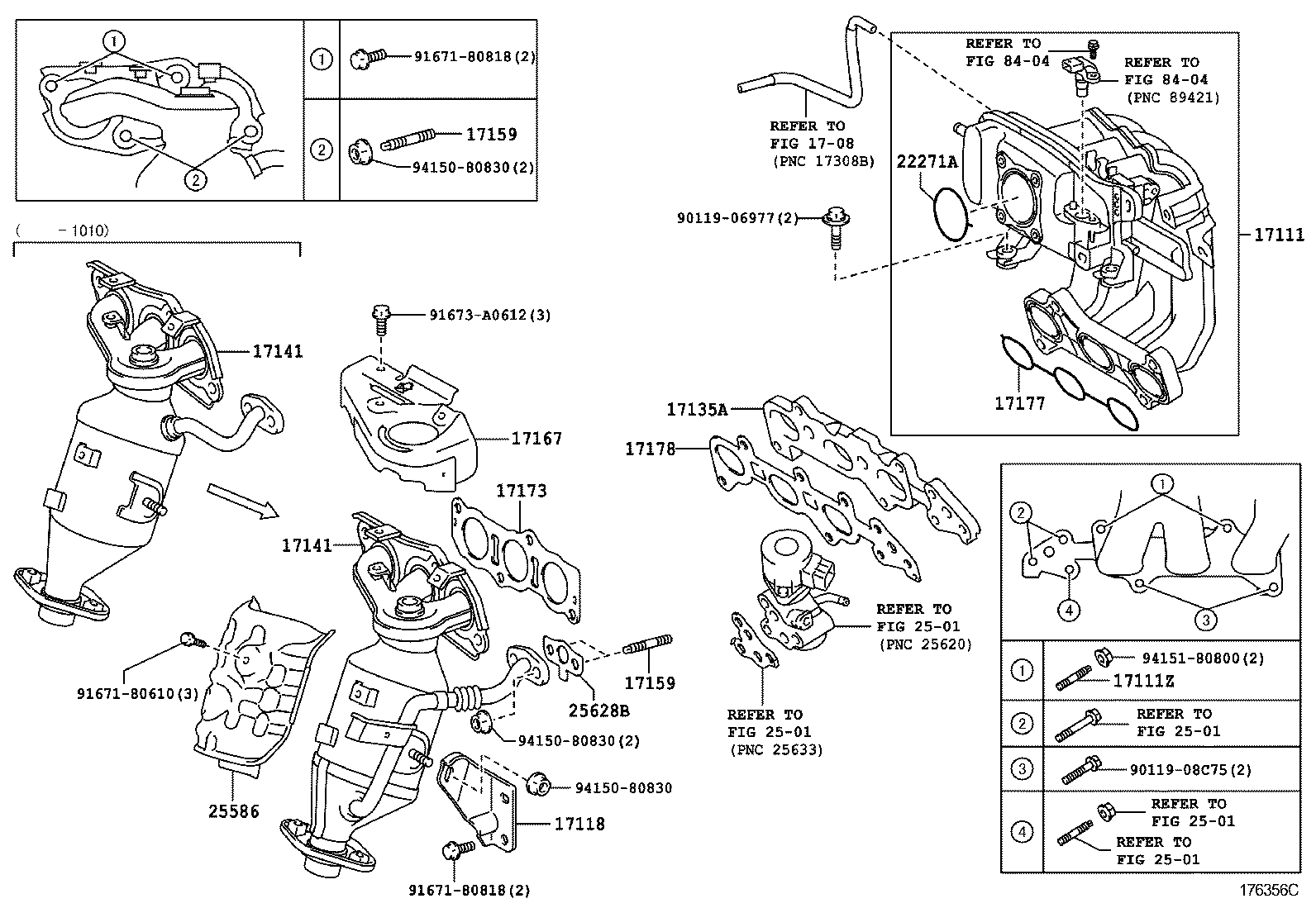 1
2
1 91671-80818(2)
2 17159
94150-80830(2)

( -1010)

17141
91673-A0612(3)
17167
17173
17141
91671-80610(3)
25586
17159
25628B
94150-80830(2)
94150-80830
17118
91671-80818(2)

REFER TO
FIG 17-08
(PNC 17308B)
REFER TO
FIG 84-04
REFER TO
FIG 84-04
(PNC 89421)
22271A
90119-06977(2)
17111
17177
17135A
17178
REFER TO
FIG 25-01
(PNC 25620)
REFER TO
FIG 25-01
(PNC 25633)

1
2
3
4
1 94151-80800(2)
17111Z
2 REFER TO
FIG 25-01
3 90119-08C75(2)
4 REFER TO
FIG 25-01
REFER TO
FIG 25-01

176356C