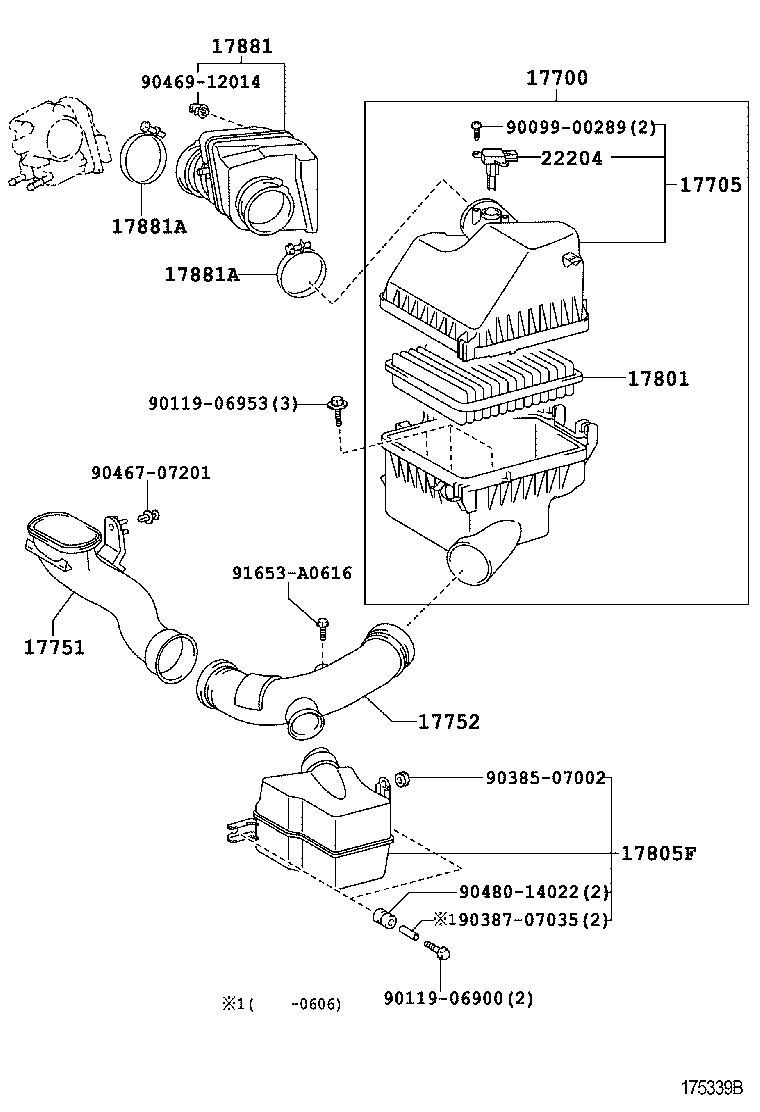 17881
90469-12014
17700
90099-00289(2)
22204
17705
17881A
17881A
17801
90119-06953(3)
90467-07201
91653-A0616
17751
17752
90385-07002
17805F
90480-14022(2)
※190387-07035(2)
90119-06900(2)
※1(    -0606)
175339B