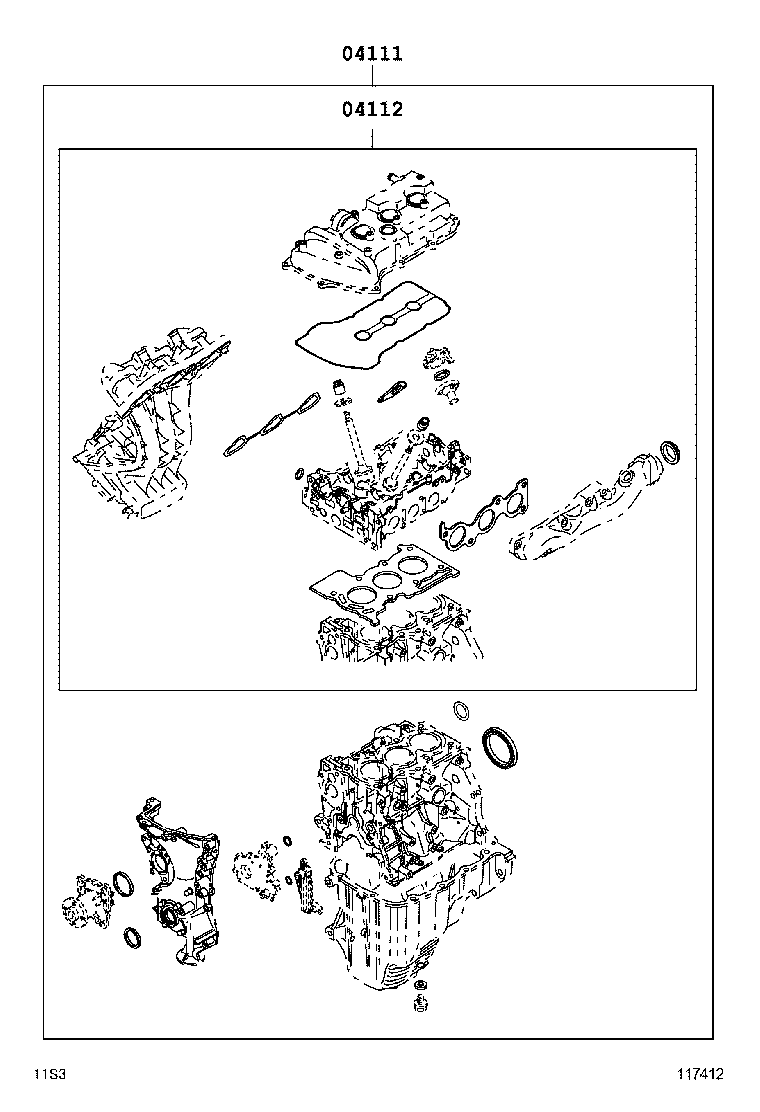 04111

04112

11S3

117412