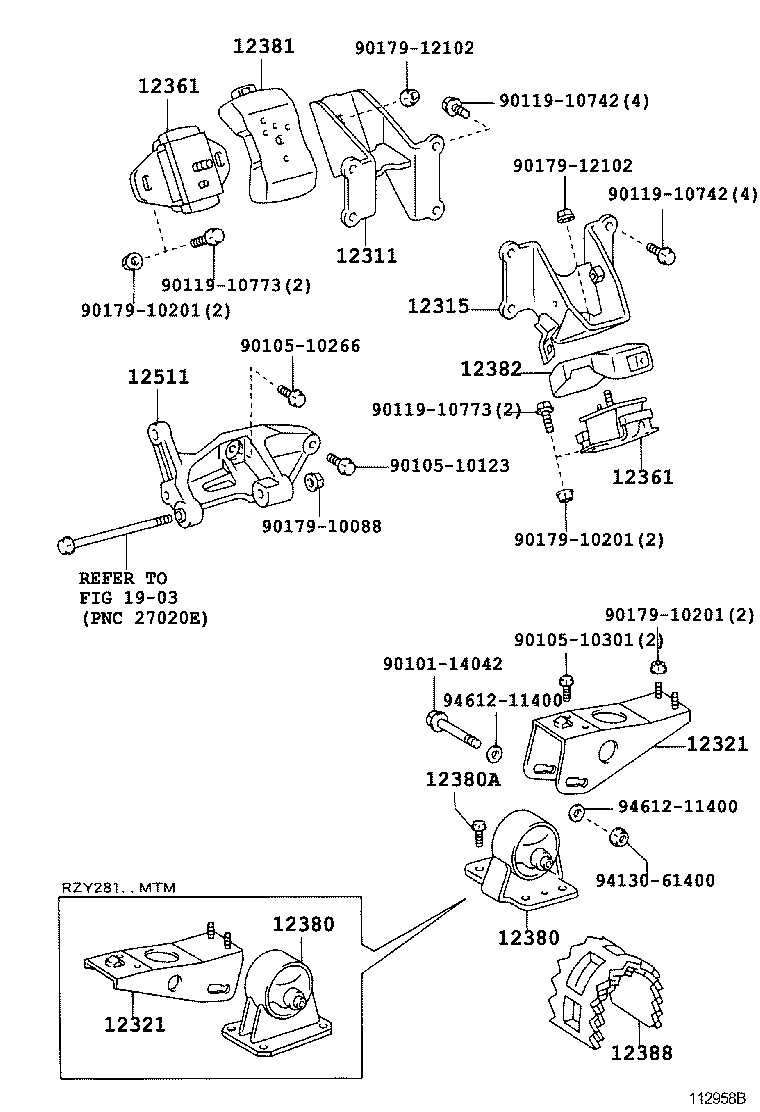 12381
90179-12102
12361
90119-10742(4)
90179-12102
90119-10742(4)
12311
90119-10773(2)
90179-10201(2)
12315
90105-10266
12511
12382
90119-10773(2)
90105-10123
12361
90179-10088
90179-10201(2)
REFER TO
FIG 19-03
(PNC 27020E)
90179-10201(2)
90105-10301(2)
90101-14042
94612-11400
12321
12380A
94612-11400
94130-61400
RZY281..MTM
12380
12380
12321
12388
112958B