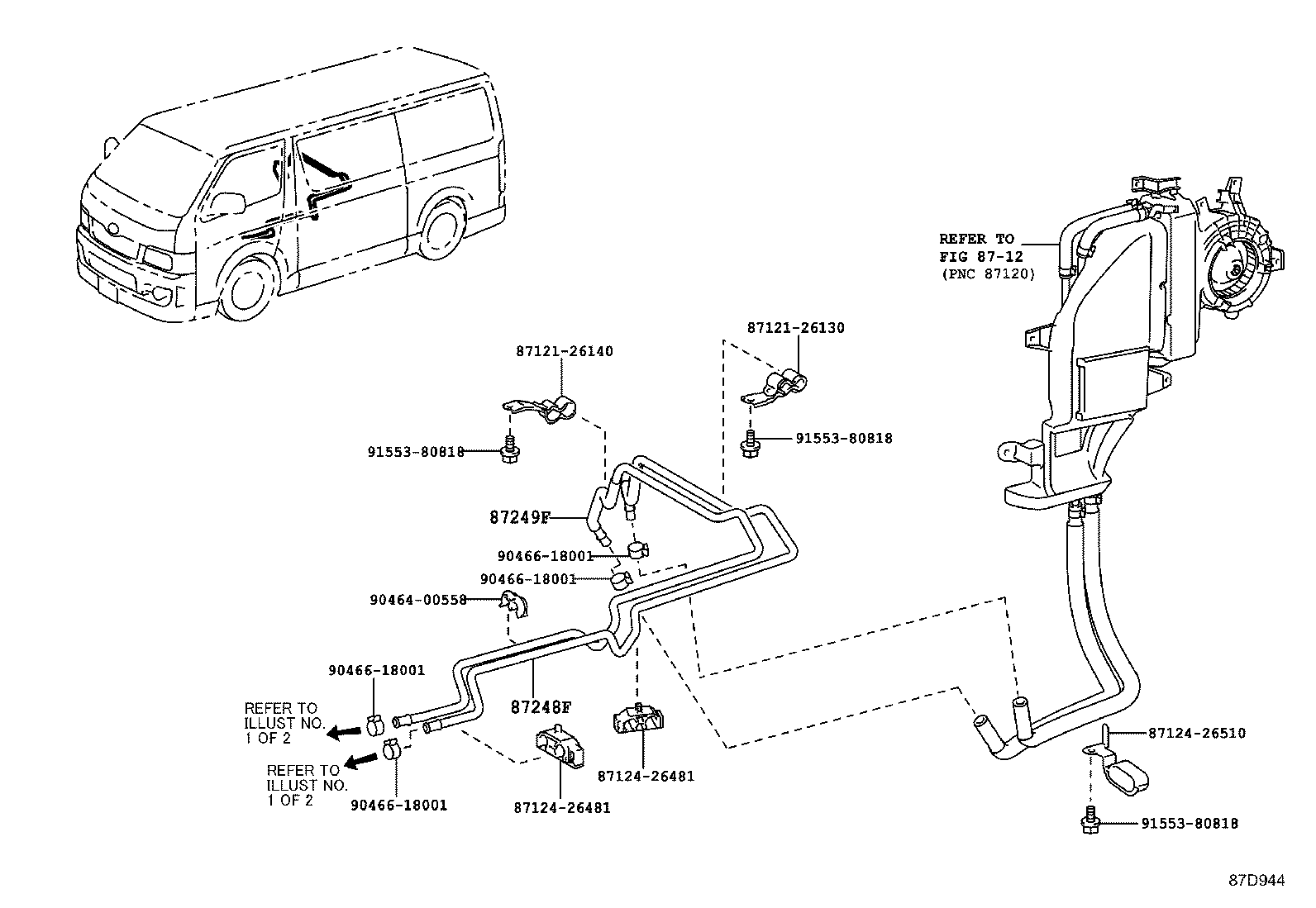 REFER TO
FIG 87-12
(PNC 87120)

87121-26130

87121-26140

91553-80818

91553-80818

87249F

90466-18001

90466-18001

90464-00558

90466-18001

87248F

REFER TO
ILLUST NO.
1 OF 2

REFER TO
ILLUST NO.
1 OF 2

90466-18001

87124-26481

87124-26481

87124-26510

91553-80818

87D944