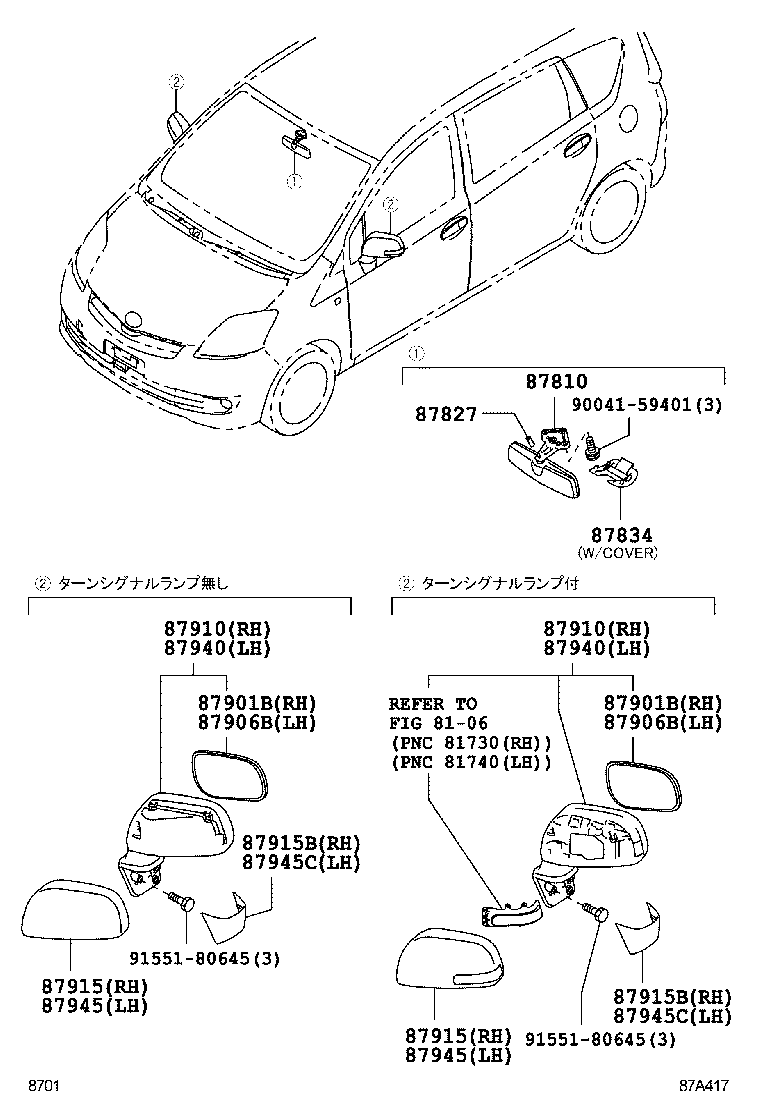 ②
①
②
①
87810
87827
90041-59401(3)
87834
(W/COVER)

② ターンシグナルランプ無し
87910(RH)
87940(LH)
87901B(RH)
87906B(LH)
87915B(RH)
87945C(LH)
91551-80645(3)
87915(RH)
87945(LH)

② ターンシグナルランプ付
87910(RH)
87940(LH)
REFER TO
FIG 81-06
(PNC 81730(RH))
(PNC 81740(LH))
87901B(RH)
87906B(LH)
87915B(RH)
87945C(LH)
87915(RH)
87945(LH)
91551-80645(3)

8701
87A417