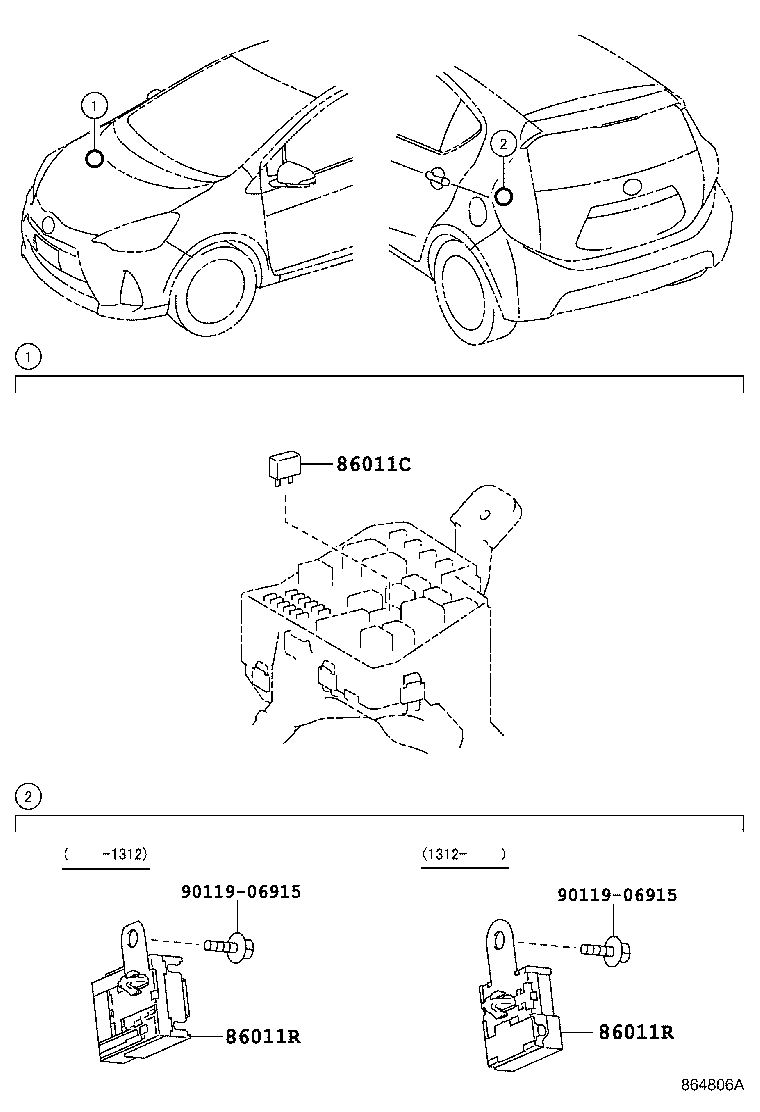 1

2

1

86011C

2

(   -1312)

90119-06915

86011R

(1312-   )

90119-06915

86011R

864806A