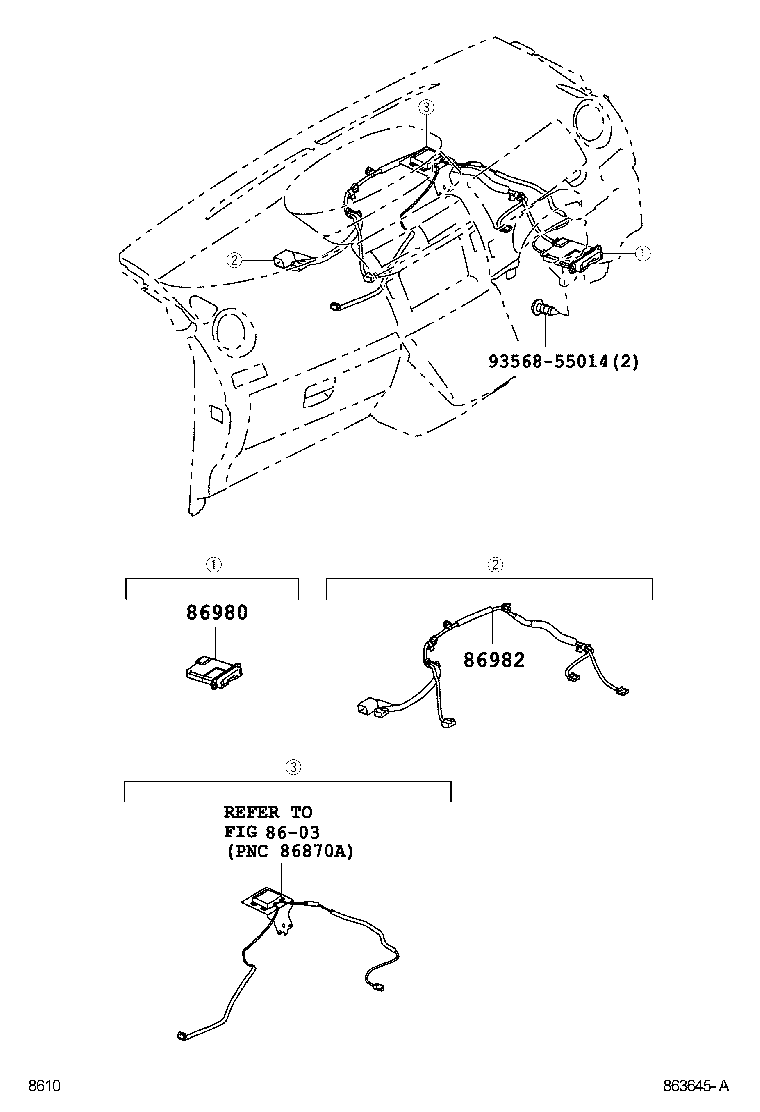 ③
②
①
93568-55014(2)

①
86980

②
86982

③
REFER TO
FIG 86-03
(PNC 86870A)

8610

863645-A