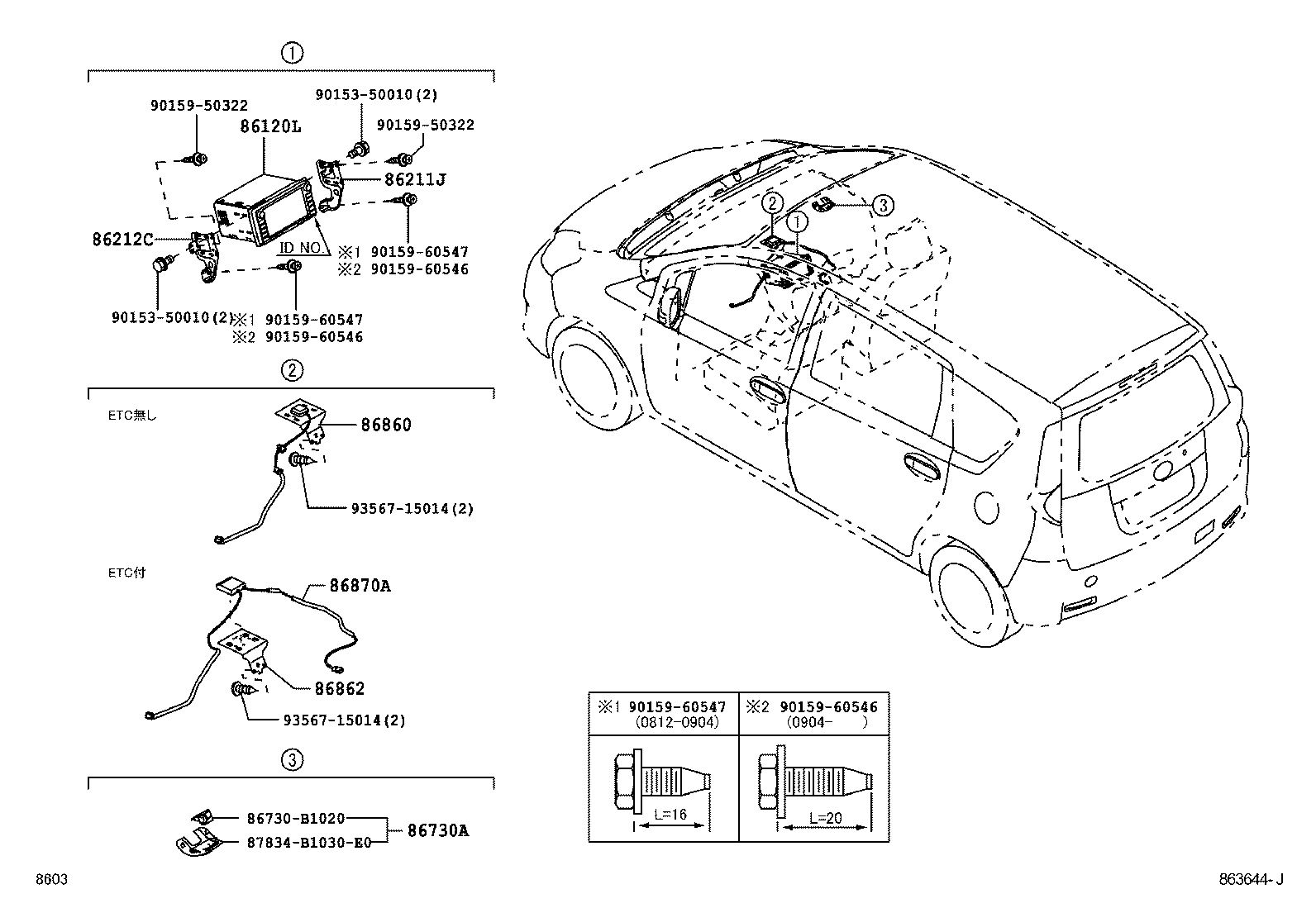 ①

90159-50322
86120L
90153-50010(2)
90159-50322
86211J
86212C
ID NO
※1 90159-60547
※2 90159-60546
90153-50010(2)
※1 90159-60547
※2 90159-60546

②

ETC無し
86860
93567-15014(2)

ETC付
86870A
86862
93567-15014(2)

③

86730-B1020
87834-B1030-E0
86730A

②
①
③

| ※1 90159-60547 (0812-0904) | ※2 90159-60546 (0904- ) |
|---|---|
| L=16 | L=20 |

8603
863644-J