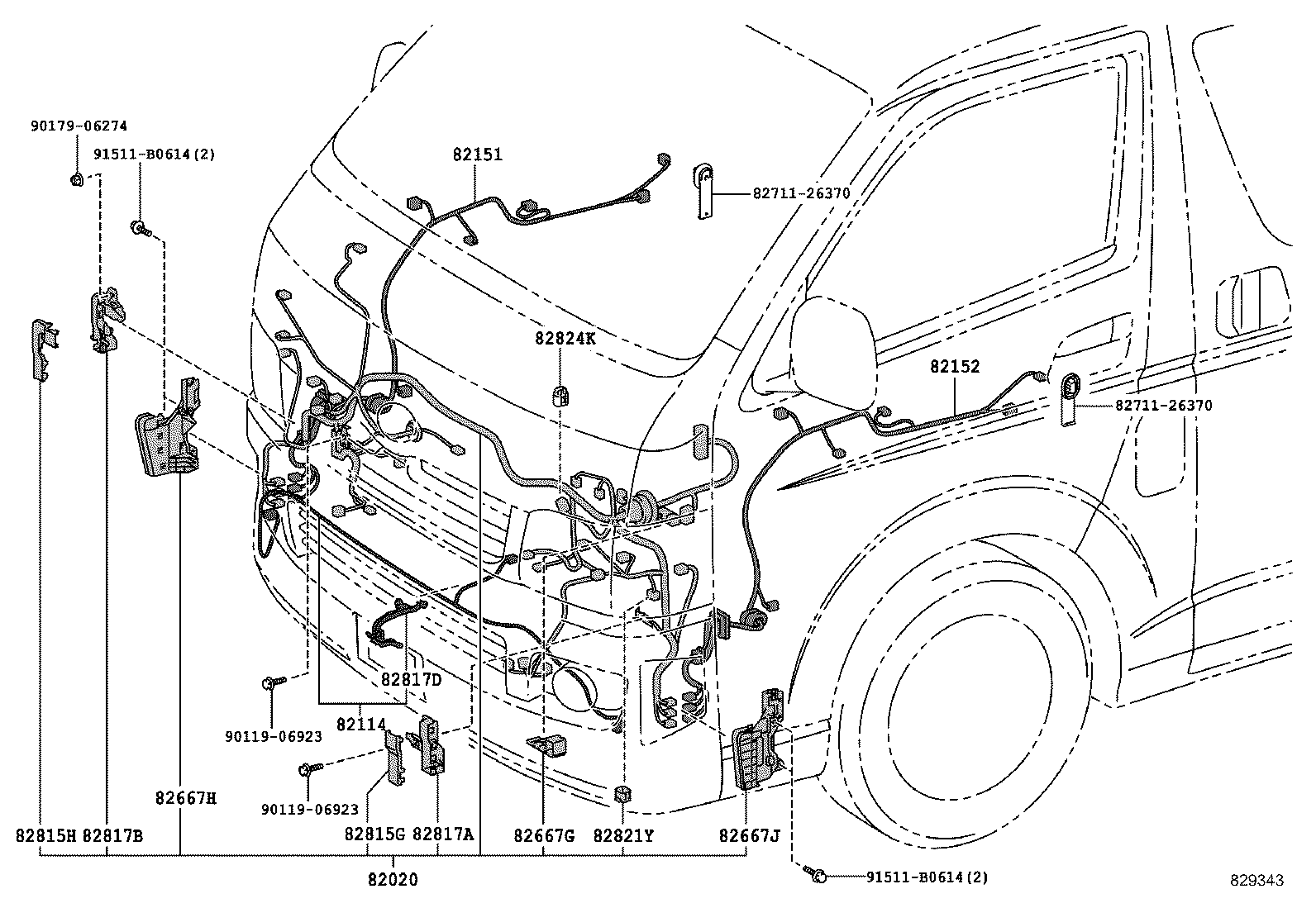 90179-06274
91511-B0614(2)
82151
82711-26370
82824K
82152
82711-26370
82817D
82114
90119-06923
90119-06923
82667H
82815H
82817B
82815G
82817A
82667G
82821Y
82667J
82020
91511-B0614(2)
829343