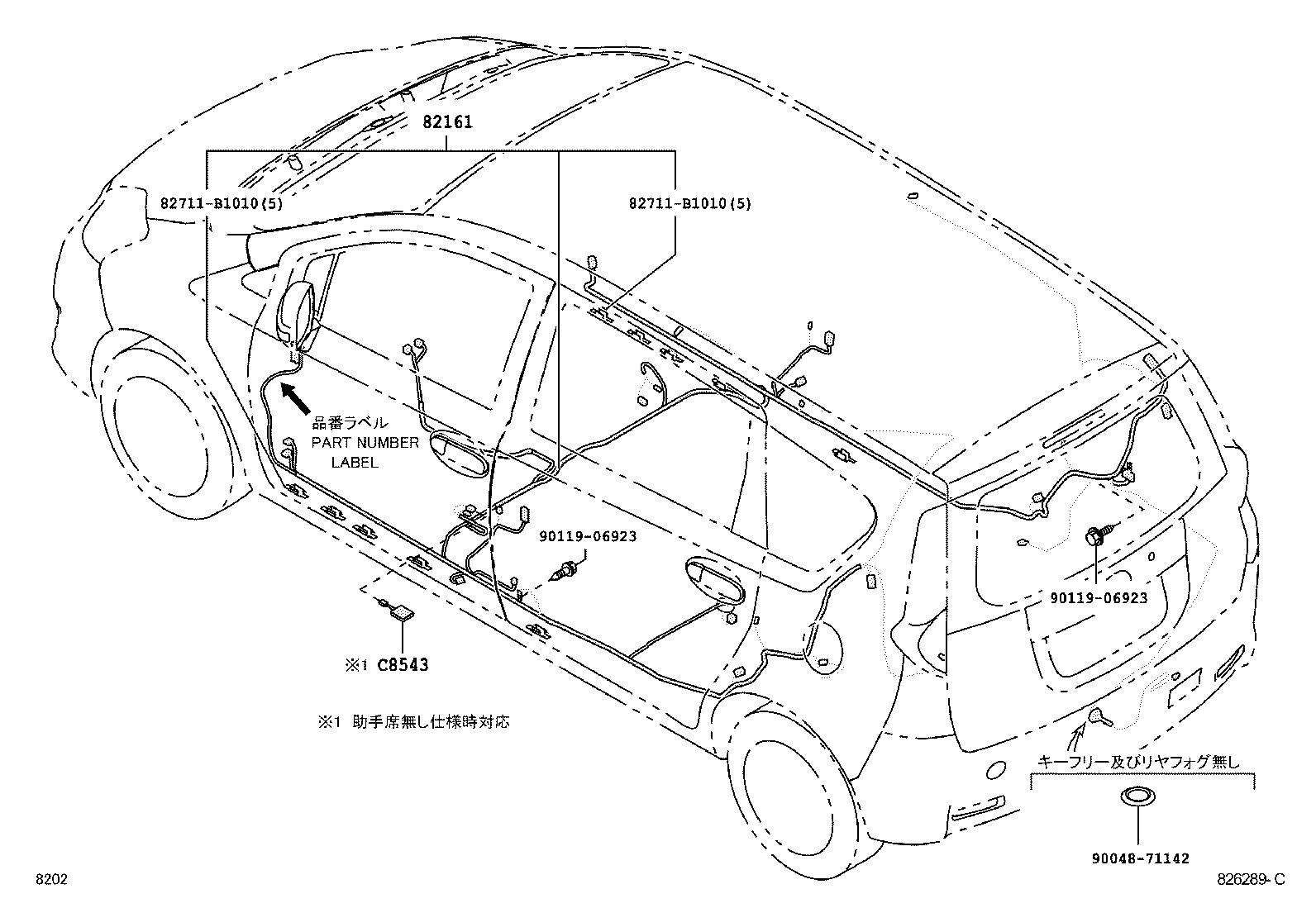 82161

82711-B1010(5)

82711-B1010(5)

品番ラベル
PART NUMBER
LABEL

90119-06923

90119-06923

※1 C8543

※1 助手席無し仕様時対応

キーフリー及びリヤフォグ無し

90048-71142

8202

826289-C