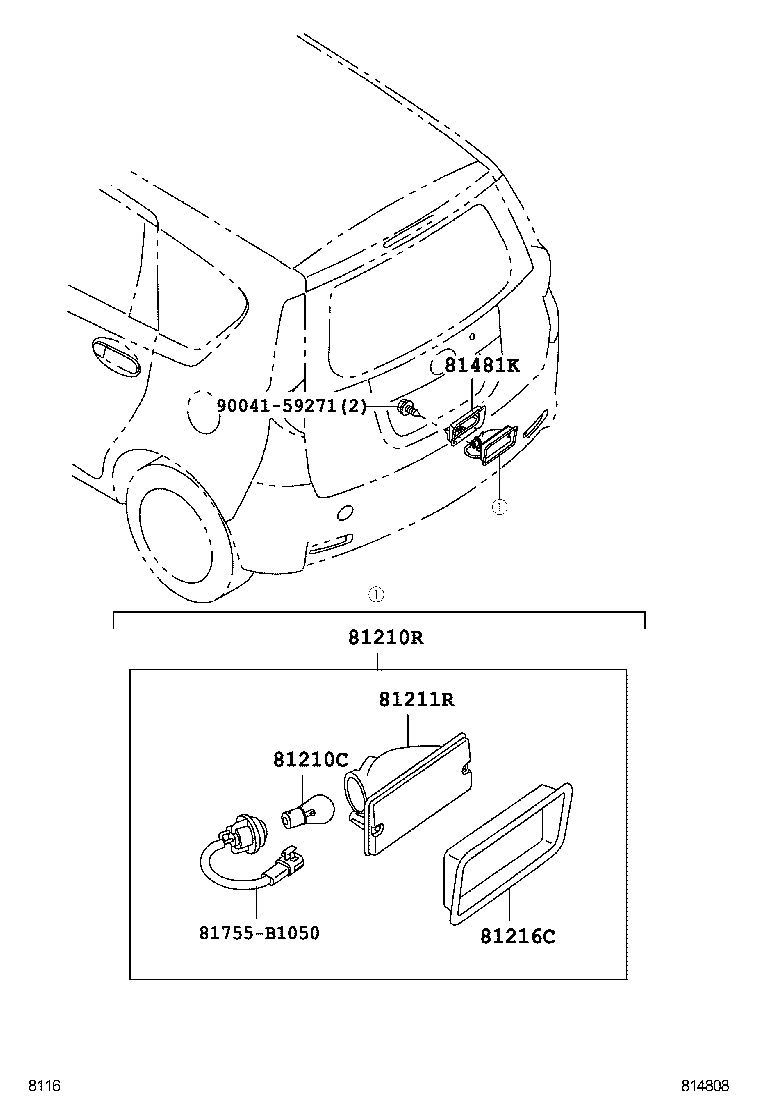 81481K

90041-59271(2)

①

①

81210R

81211R

81210C

81755-B1050

81216C

8116

814808