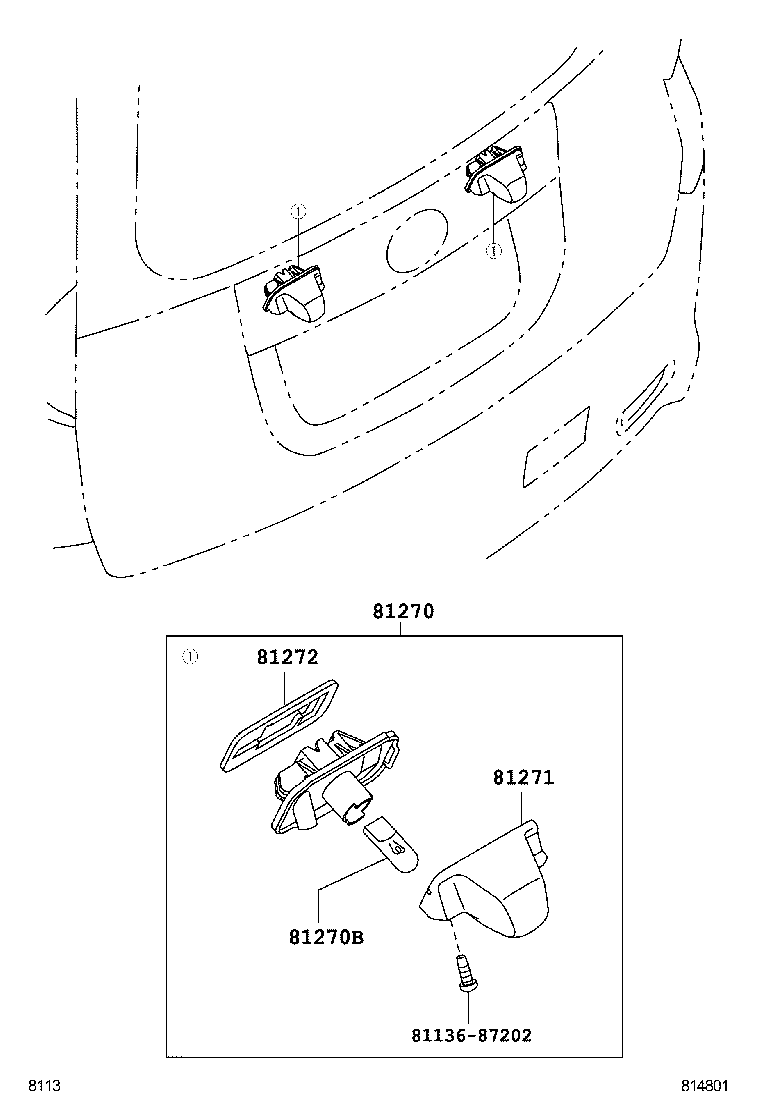 ①
①
81270
①
81272
81271
81270B
81136-87202
8113
814801