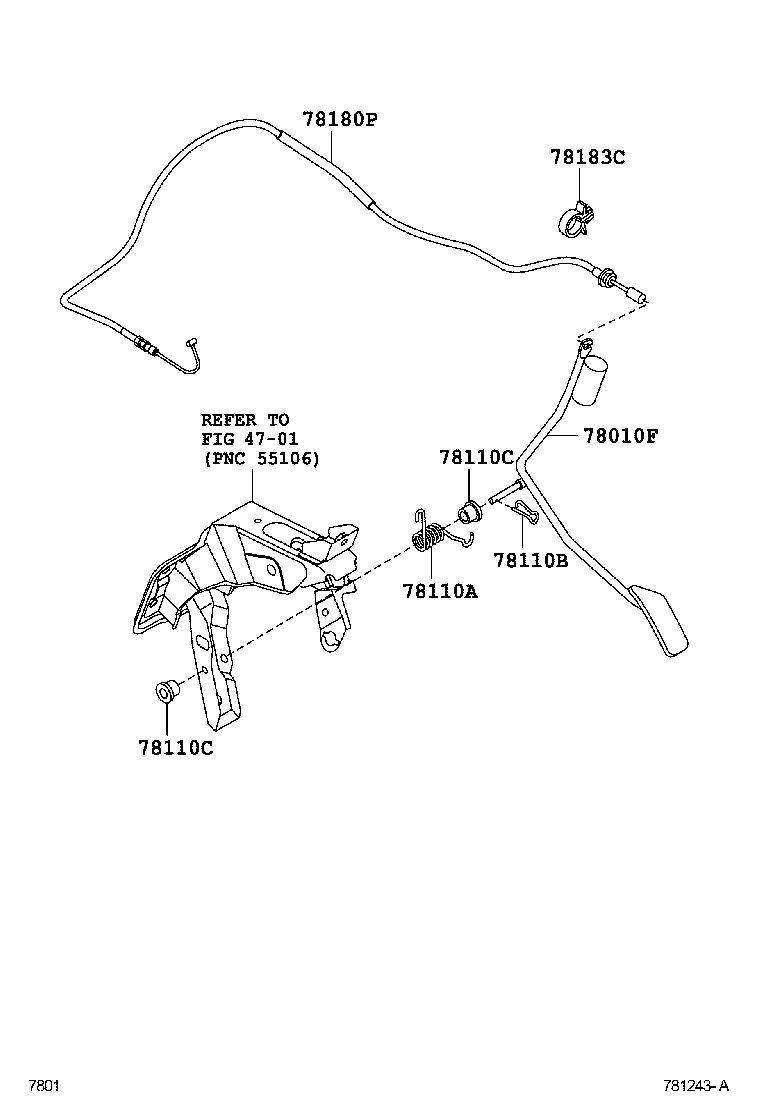 78180P

78183C

REFER TO
FIG 47-01
(PNC 55106)

78110C

78010F

78110B

78110A

78110C

7801

781243-A