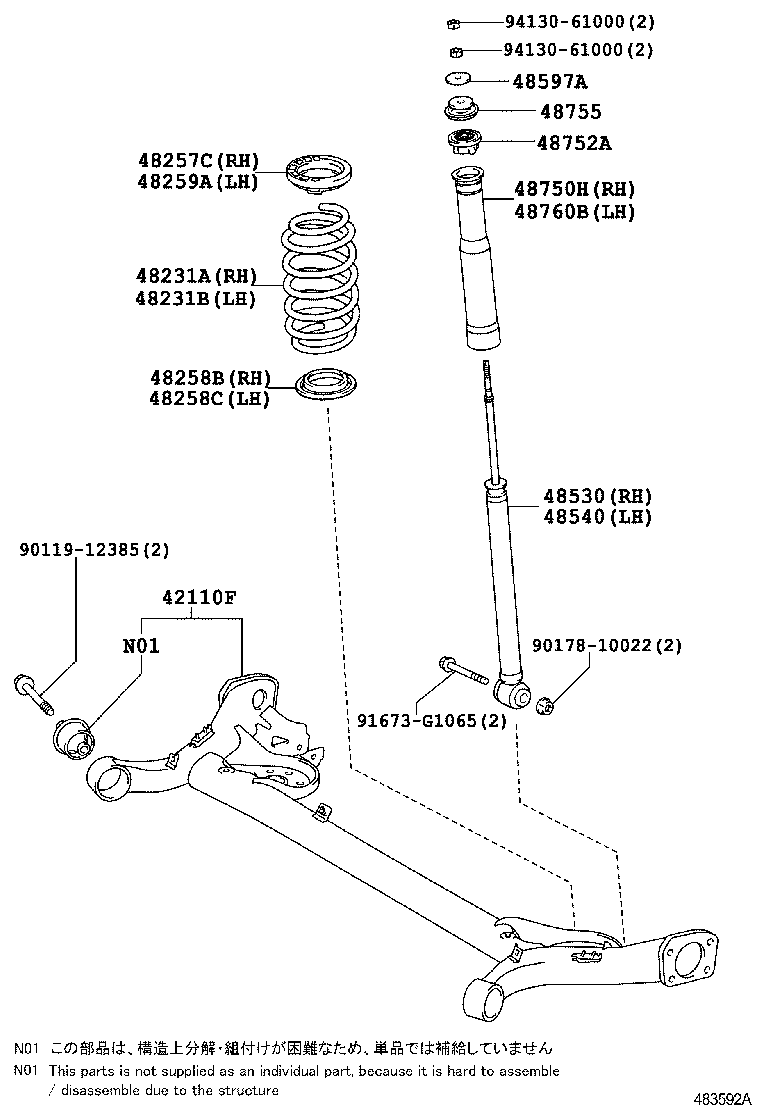 94130-61000(2)
94130-61000(2)
48597A
48755
48752A
48257C(RH)
48259A(LH)
48750H(RH)
48760B(LH)
48231A(RH)
48231B(LH)
48258B(RH)
48258C(LH)
48530(RH)
48540(LH)
90119-12385(2)
42110F
N01
90178-10022(2)
91673-G1065(2)

N01 この部品は、構造上分解・組付けが困難なため、単品では補給していません
N01 This parts is not supplied as an individual part, because it is hard to assemble / disassemble due to the structure

483592A