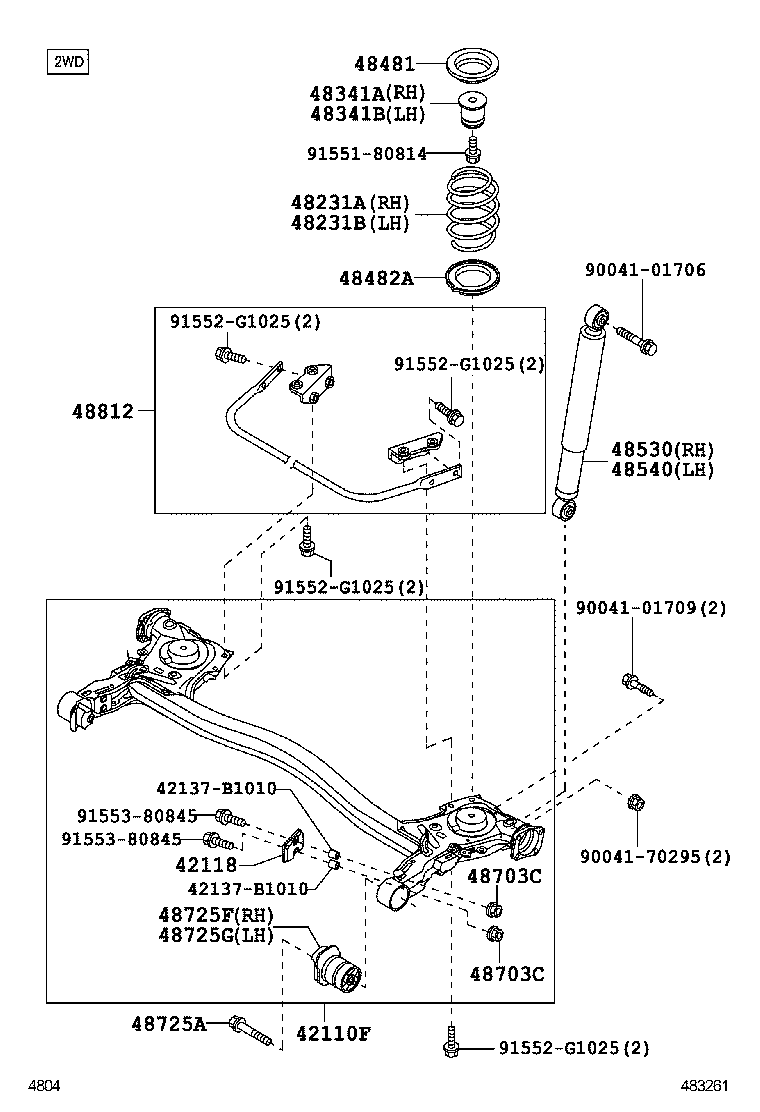 2WD

48481
48341A(RH)
48341B(LH)
91551-80814
48231A(RH)
48231B(LH)
48482A
90041-01706
91552-G1025(2)
91552-G1025(2)
48812
48530(RH)
48540(LH)
91552-G1025(2)
90041-01709(2)
42137-B1010
91553-80845
91553-80845
42118
42137-B1010
90041-70295(2)
48703C
48725F(RH)
48725G(LH)
48703C
48725A
42110F
91552-G1025(2)

4804
483261