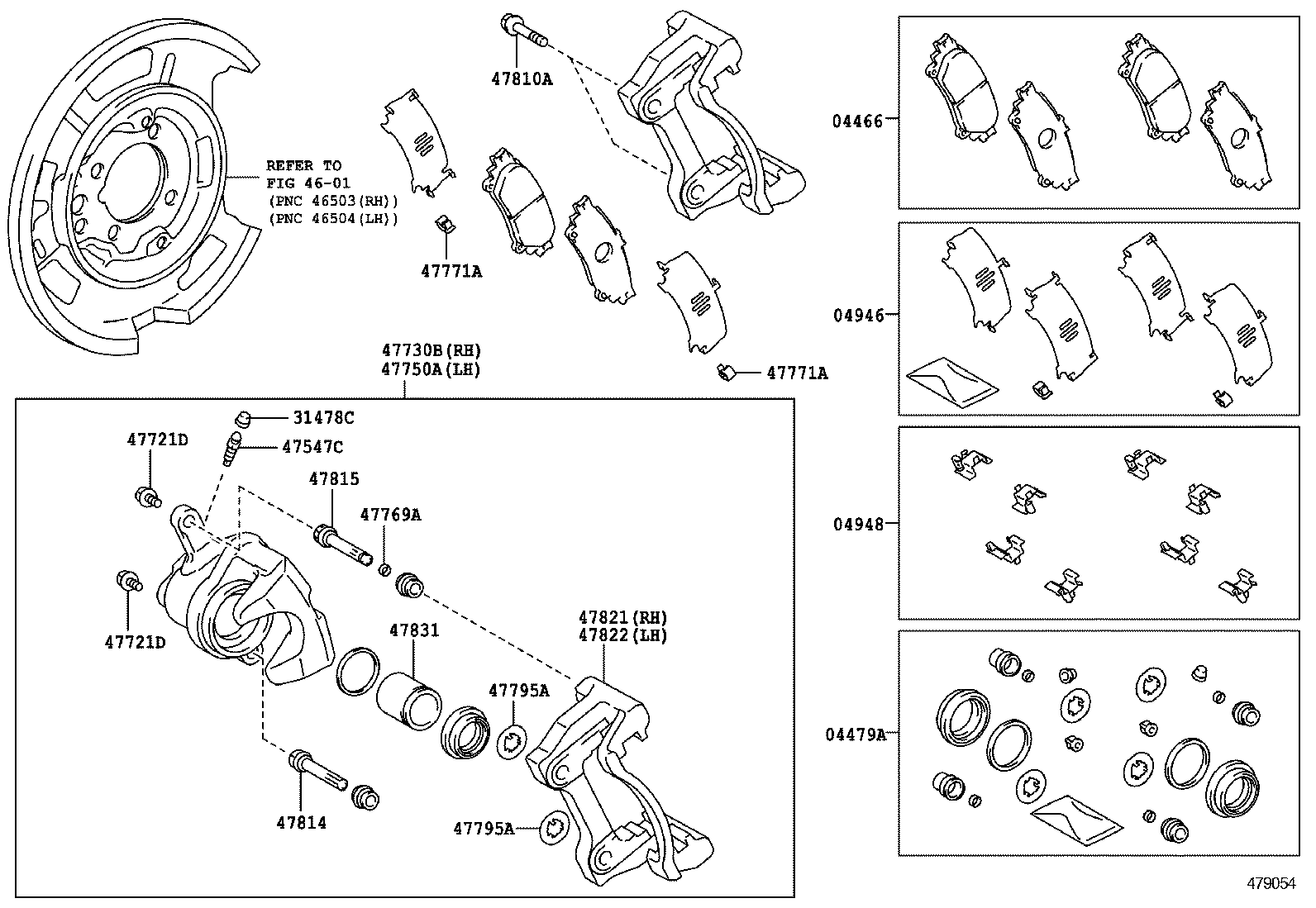 REFER TO
FIG 46-01
(PNC 46503(RH))
(PNC 46504(LH))

47810A

47771A

47771A

47730B(RH)
47750A(LH)

31478C
47547C
47721D
47815
47769A
47721D
47831
47821(RH)
47822(LH)
47795A
47814
47795A

04466
04946
04948
04479A

479054