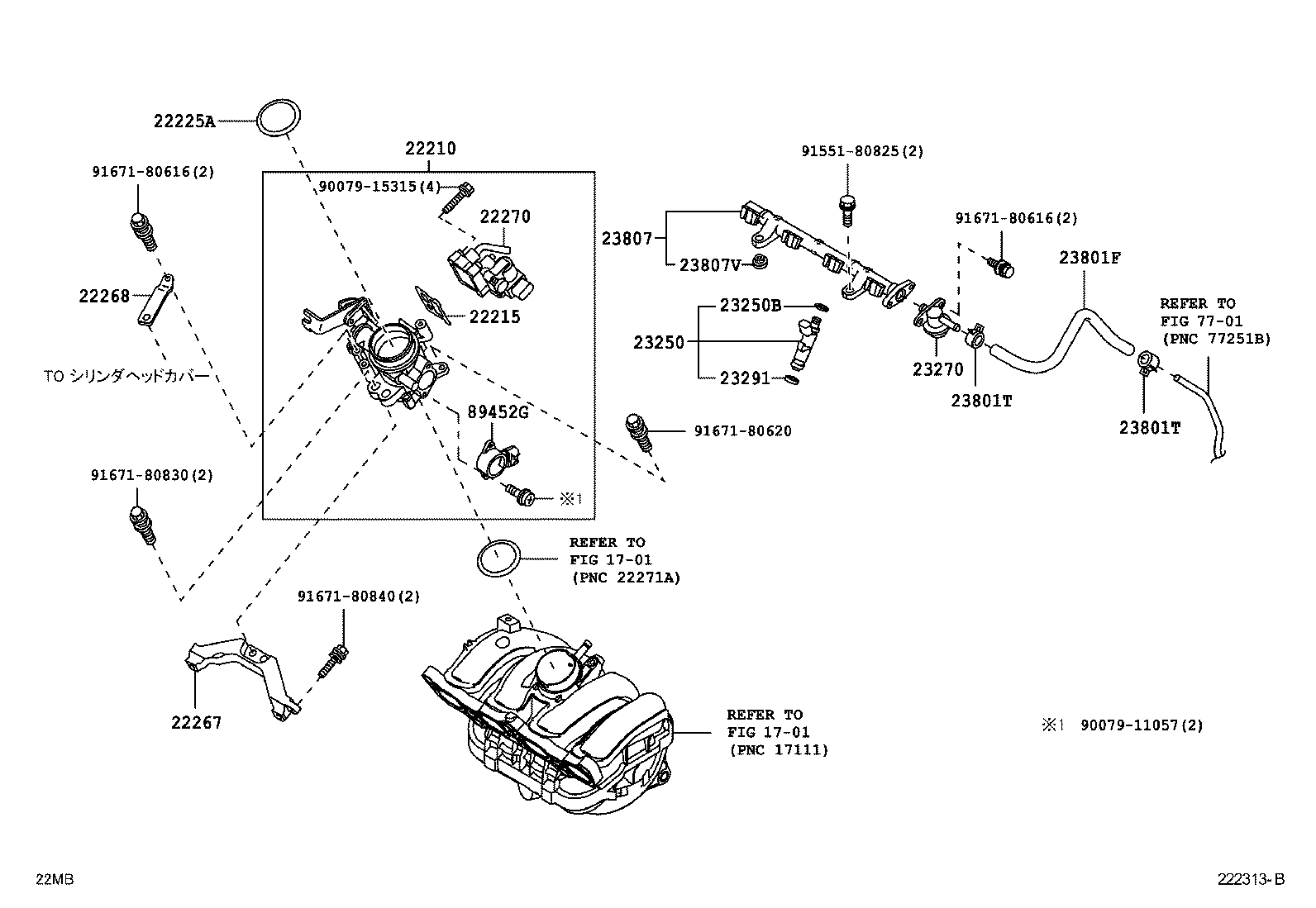 22225A

22210

91671-80616(2)

90079-15315(4)

22270

22268

22215

TO シリンダヘッドカバー

89452G

91671-80620

91671-80830(2)

※1

REFER TO
FIG 17-01
(PNC 22271A)

91671-80840(2)

22267

REFER TO
FIG 17-01
(PNC 17111)

91551-80825(2)

23807

23807V

91671-80616(2)

23801F

23250B

23250

23291

23270

23801T

REFER TO
FIG 77-01
(PNC 77251B)

23801T

※1 90079-11057(2)

22MB

222313-B