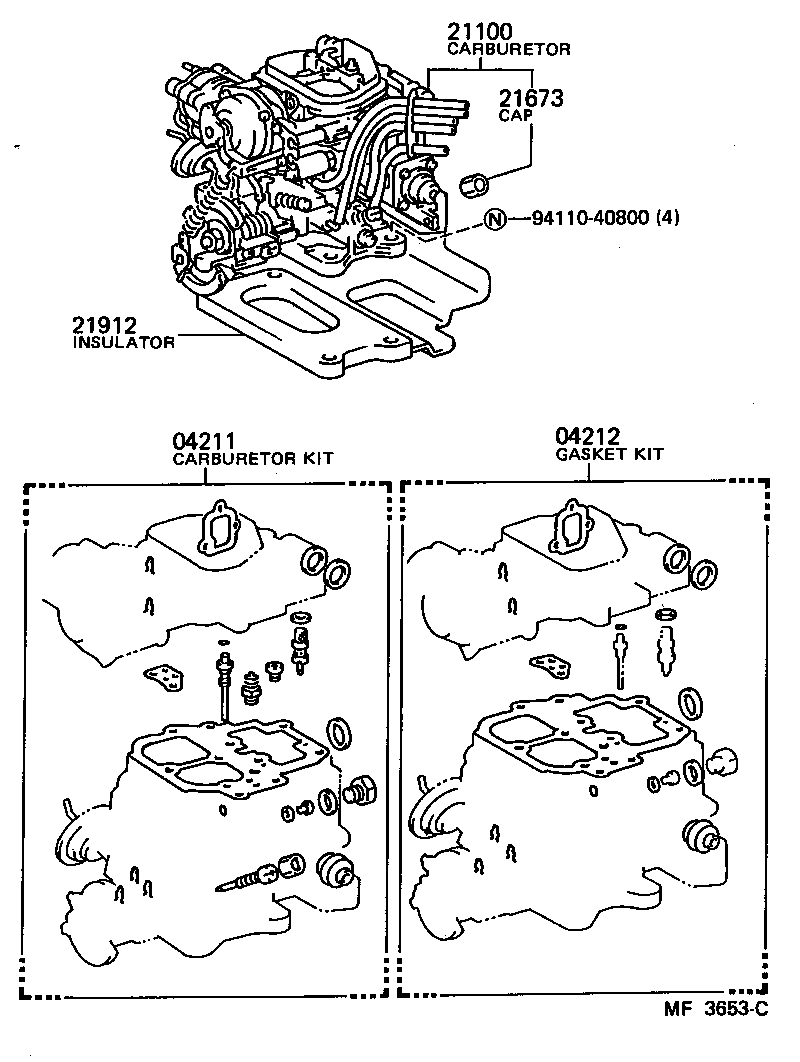 21100
CARBURETOR

21673
CAP

N 94110-40800 (4)

21912
INSULATOR

04211
CARBURETOR KIT

04212
GASKET KIT

MF 3653-C