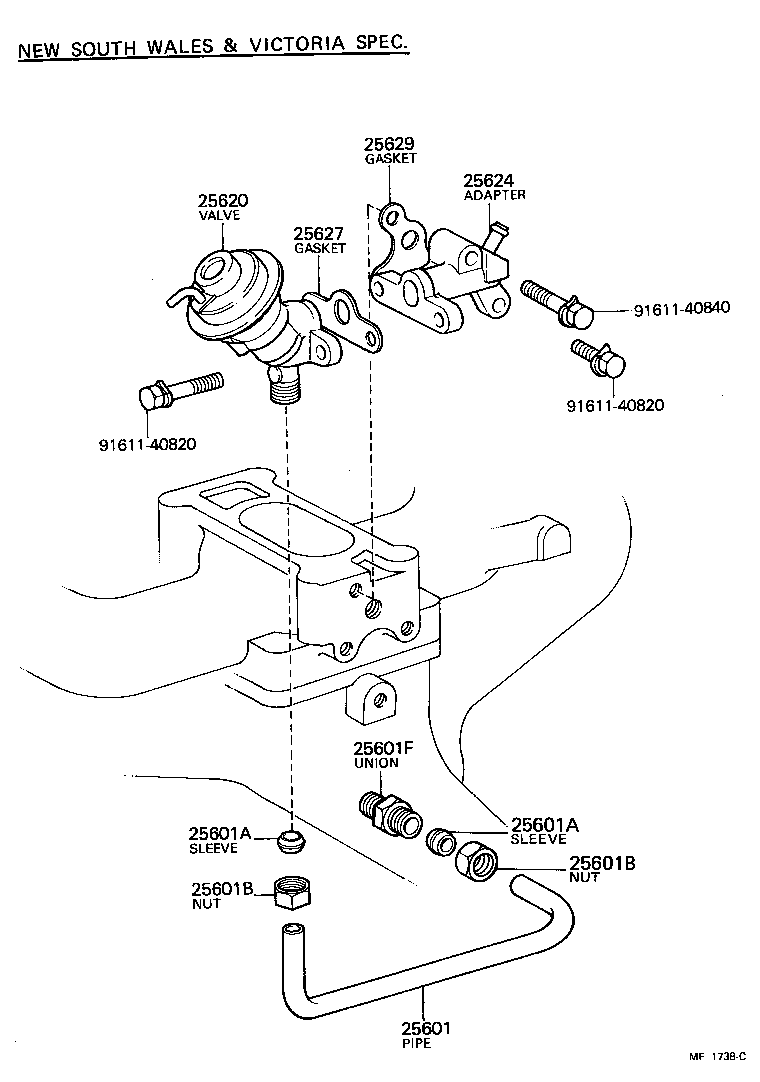 NEW SOUTH WALES & VICTORIA SPEC.

25629
GASKET

25624
ADAPTER

25620
VALVE

25627
GASKET

91611-40840

91611-40820

91611-40820

25601F
UNION

25601A
SLEEVE

25601A
SLEEVE

25601B
NUT

25601B
NUT

25601
PIPE

MF 1738-C